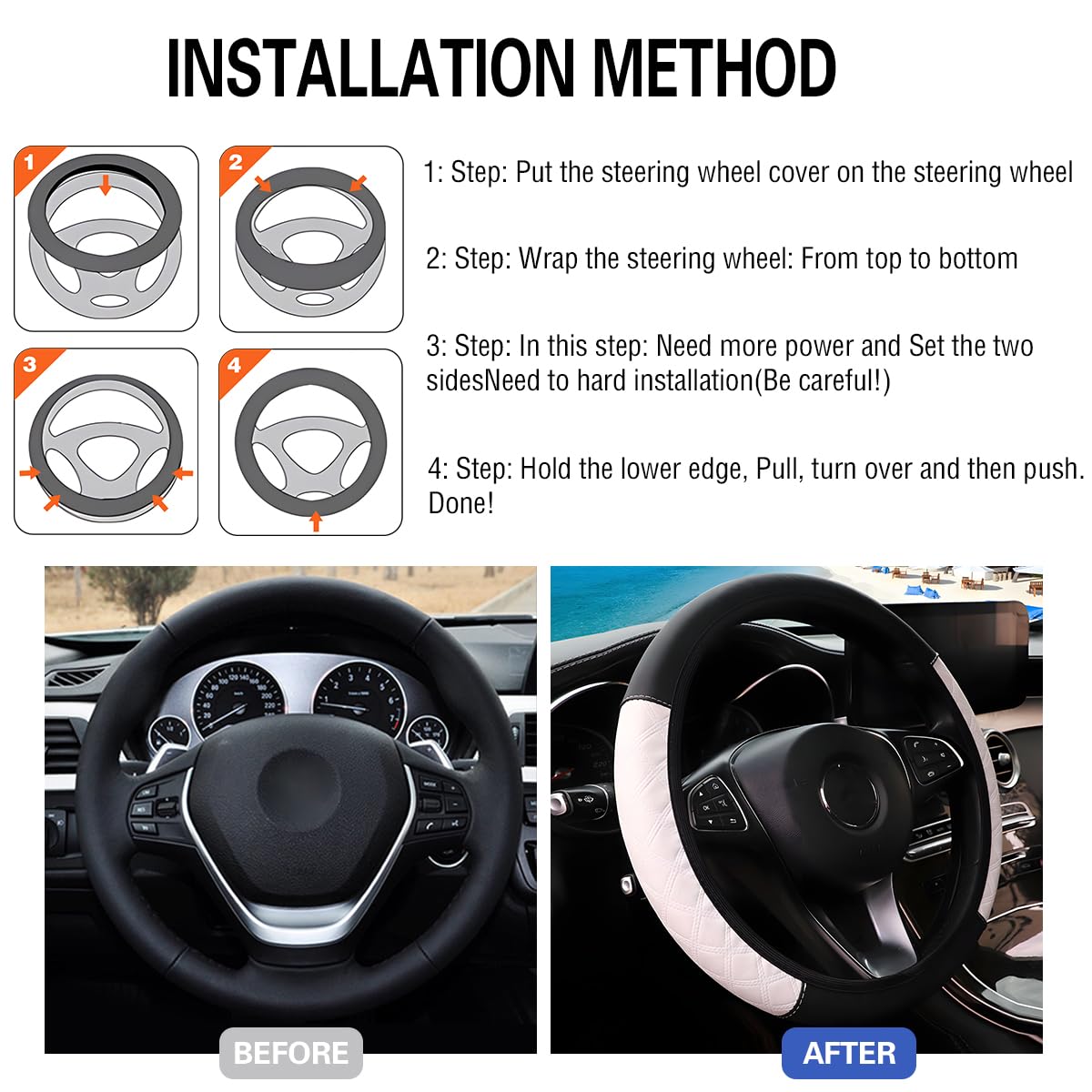 INSTALLATION METHOD

1

2

3

4

1: Step: Put the steering wheel cover on the steering wheel

2: Step: Wrap the steering wheel: From top to bottom

3: Step: In this step: Need more power and Set the two sidesNeed to hard installation(Be careful!)

4: Step: Hold the lower edge, Pull, turn over and then push. Done!

BEFORE

AFTER