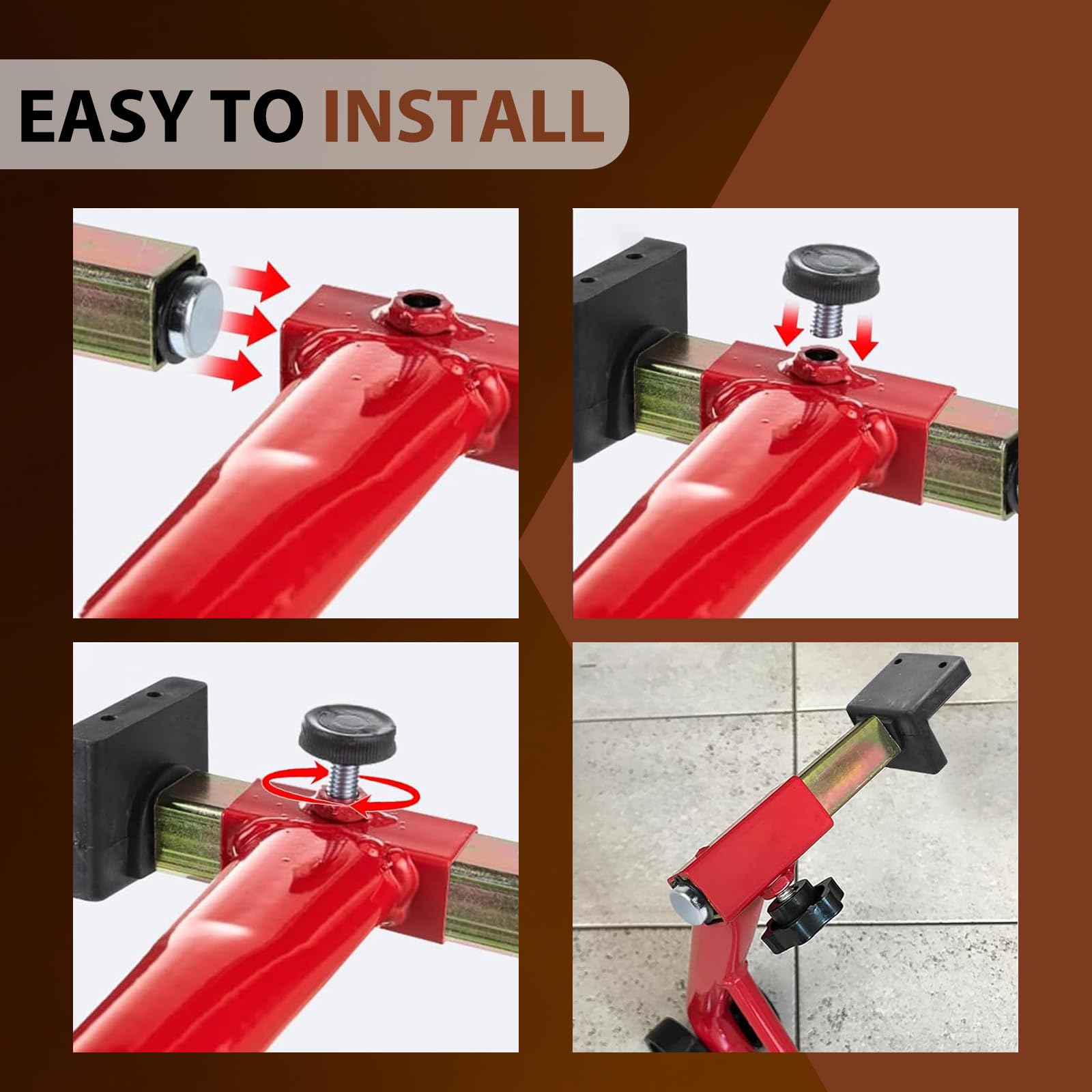 EASY TO INSTALL