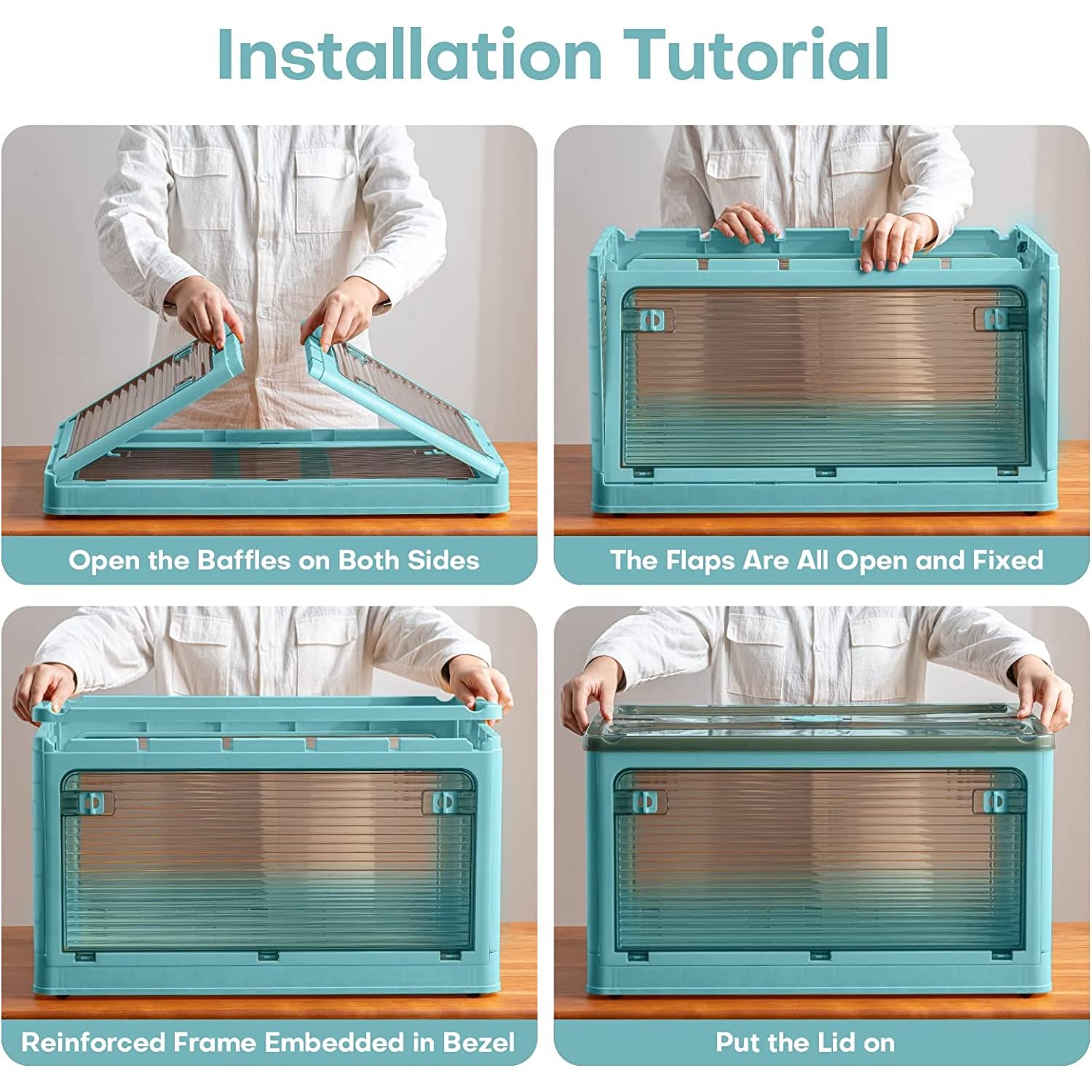 Installation Tutorial

Open the Baffles on Both Sides

The Flaps Are All Open and Fixed

Reinforced Frame Embedded in Bezel

Put the Lid on