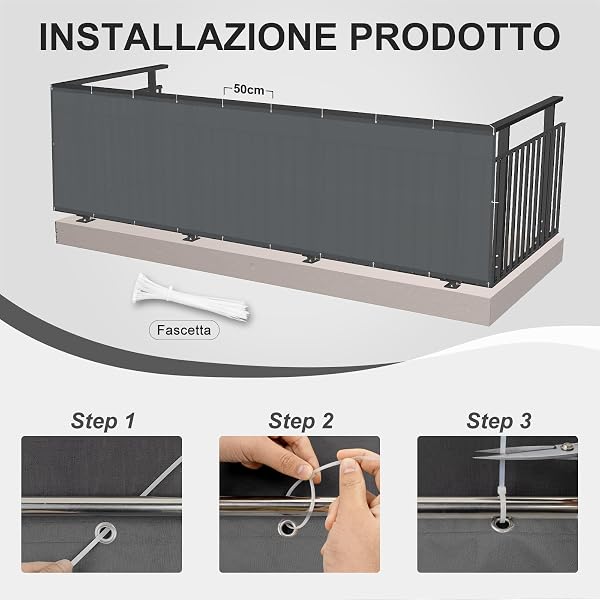 INSTALLAZIONE PRODOTTO

50cm

Fascetta

Step 1

Step 2

Step 3