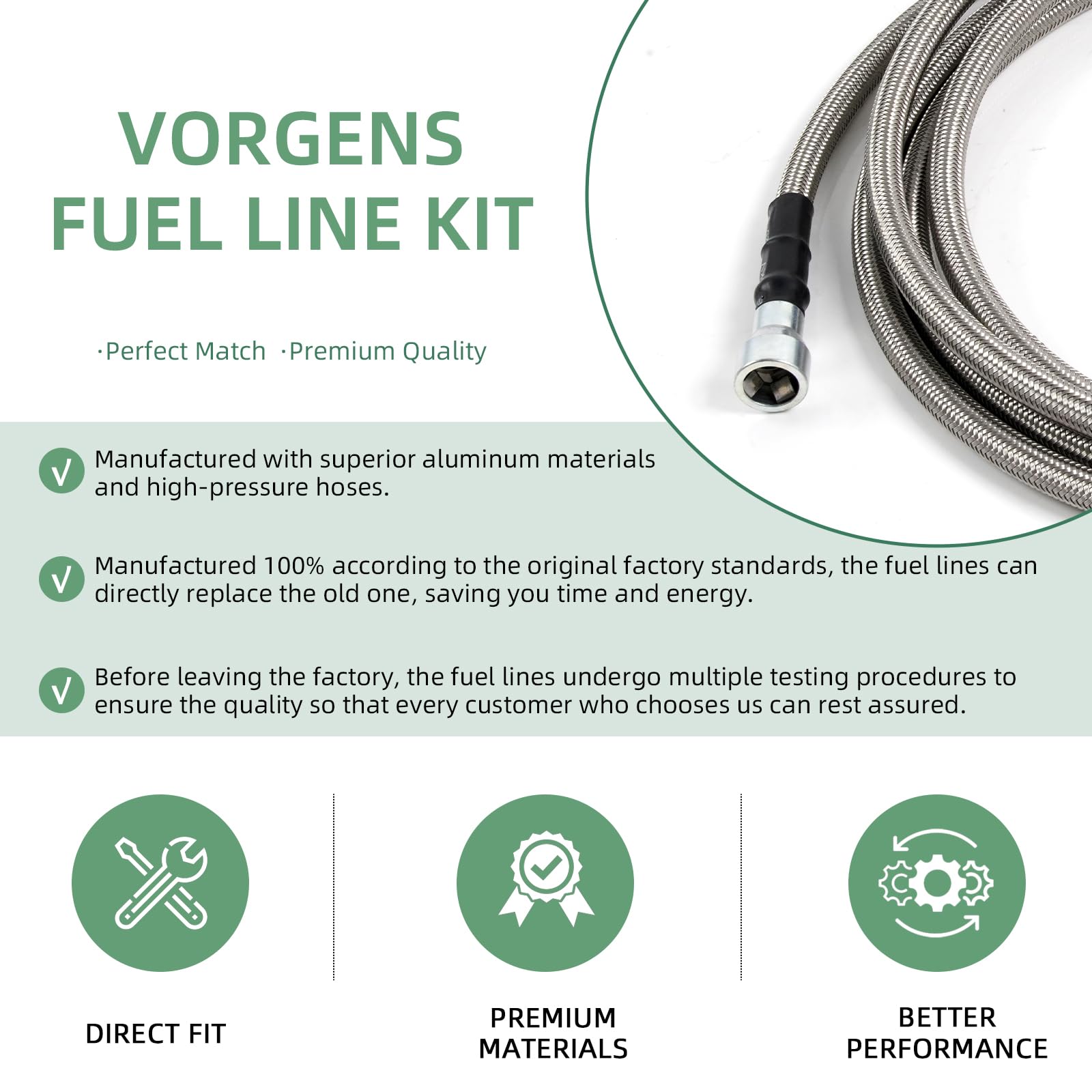 VORGENS
FUEL LINE KIT

·Perfect Match ·Premium Quality

√ Manufactured with superior aluminum materials and high-pressure hoses.

√ Manufactured 100% according to the original factory standards, the fuel lines can directly replace the old one, saving you time and energy.

√ Before leaving the factory, the fuel lines undergo multiple testing procedures to ensure the quality so that every customer who chooses us can rest assured.

DIRECT FIT

PREMIUM MATERIALS

BETTER PERFORMANCE