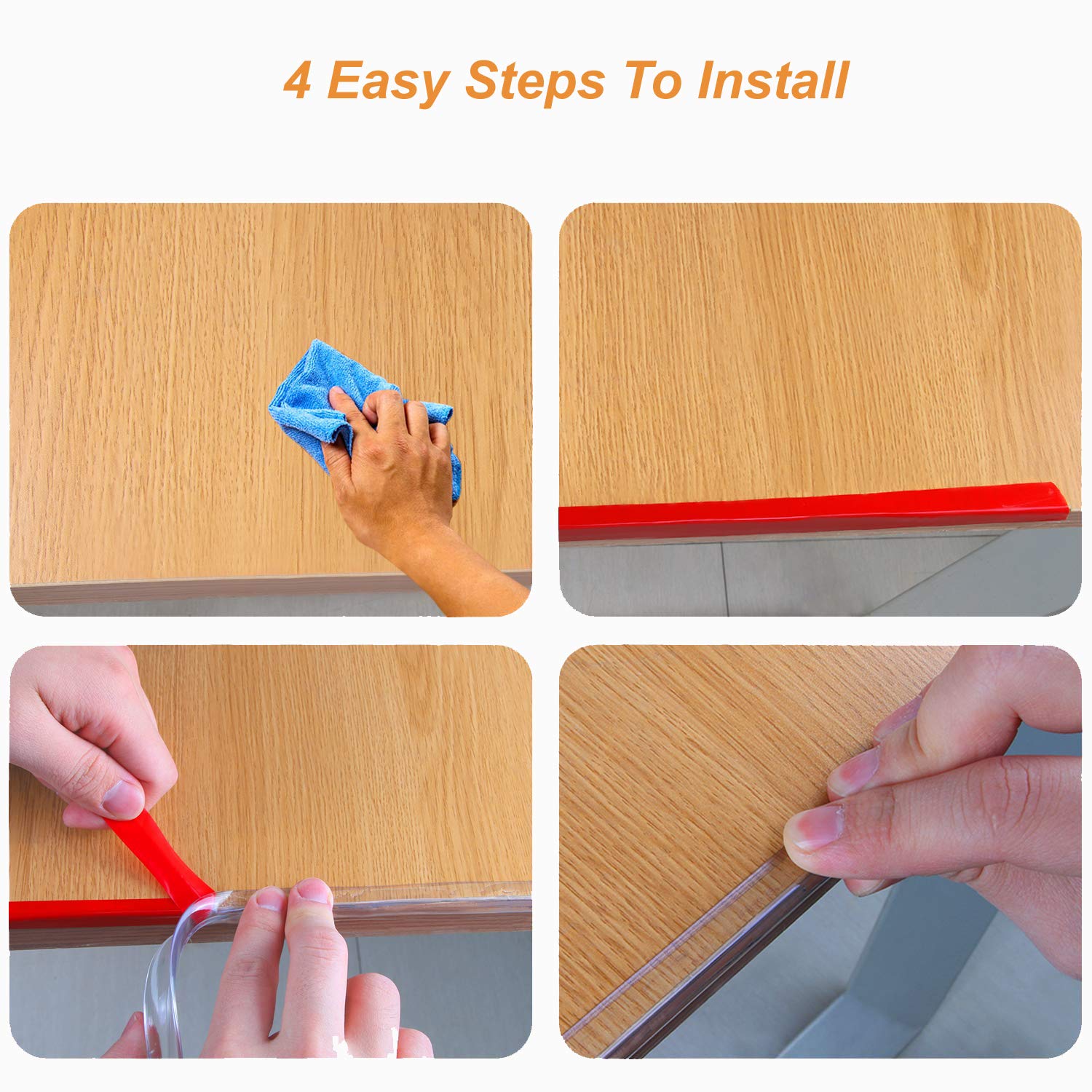 4 Easy Steps To Install