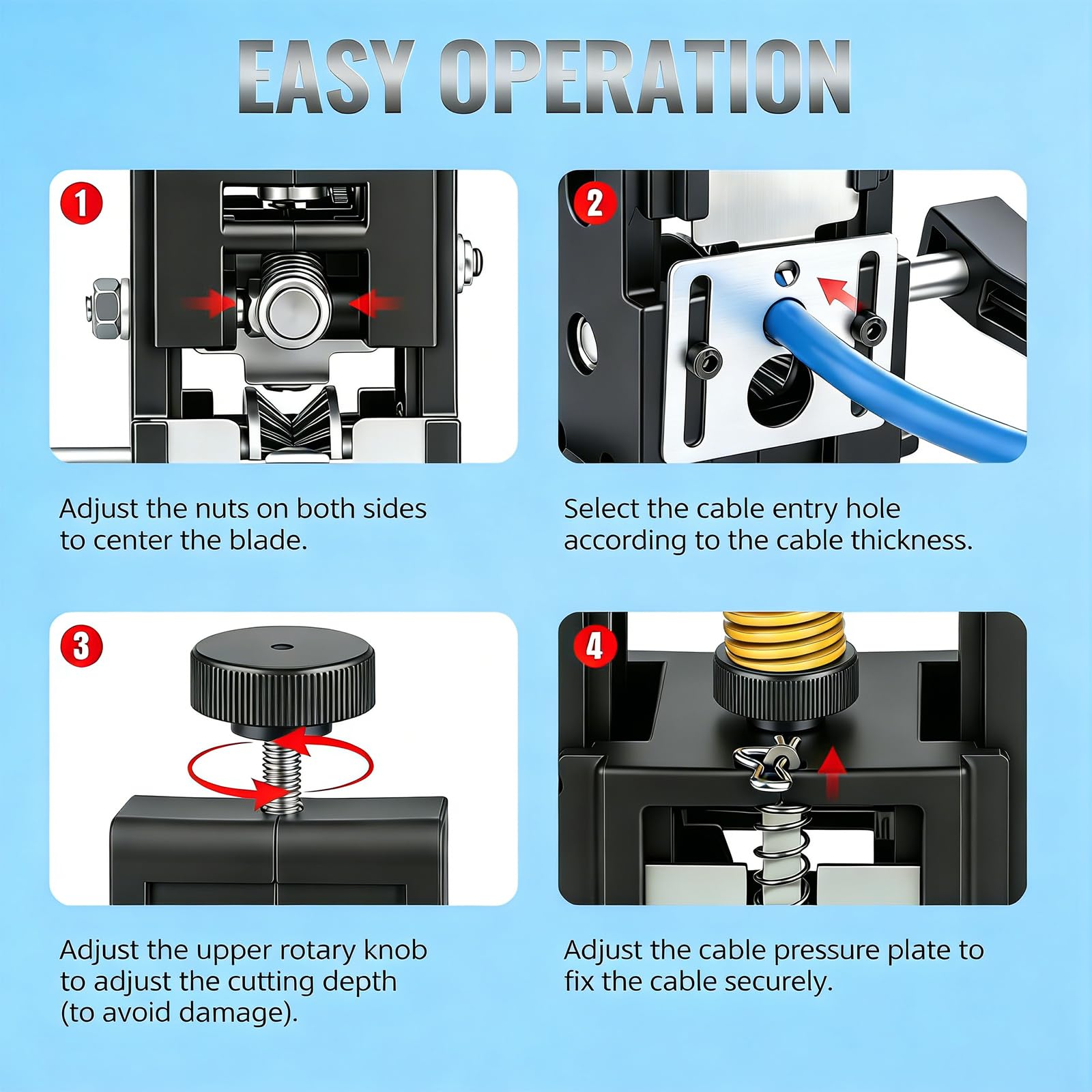 EASY OPERATION

1

Adjust the nuts on both sides to center the blade.

2

Select the cable entry hole according to the cable thickness.

3

Adjust the upper rotary knob to adjust the cutting depth (to avoid damage).

4

Adjust the cable pressure plate to fix the cable securely.