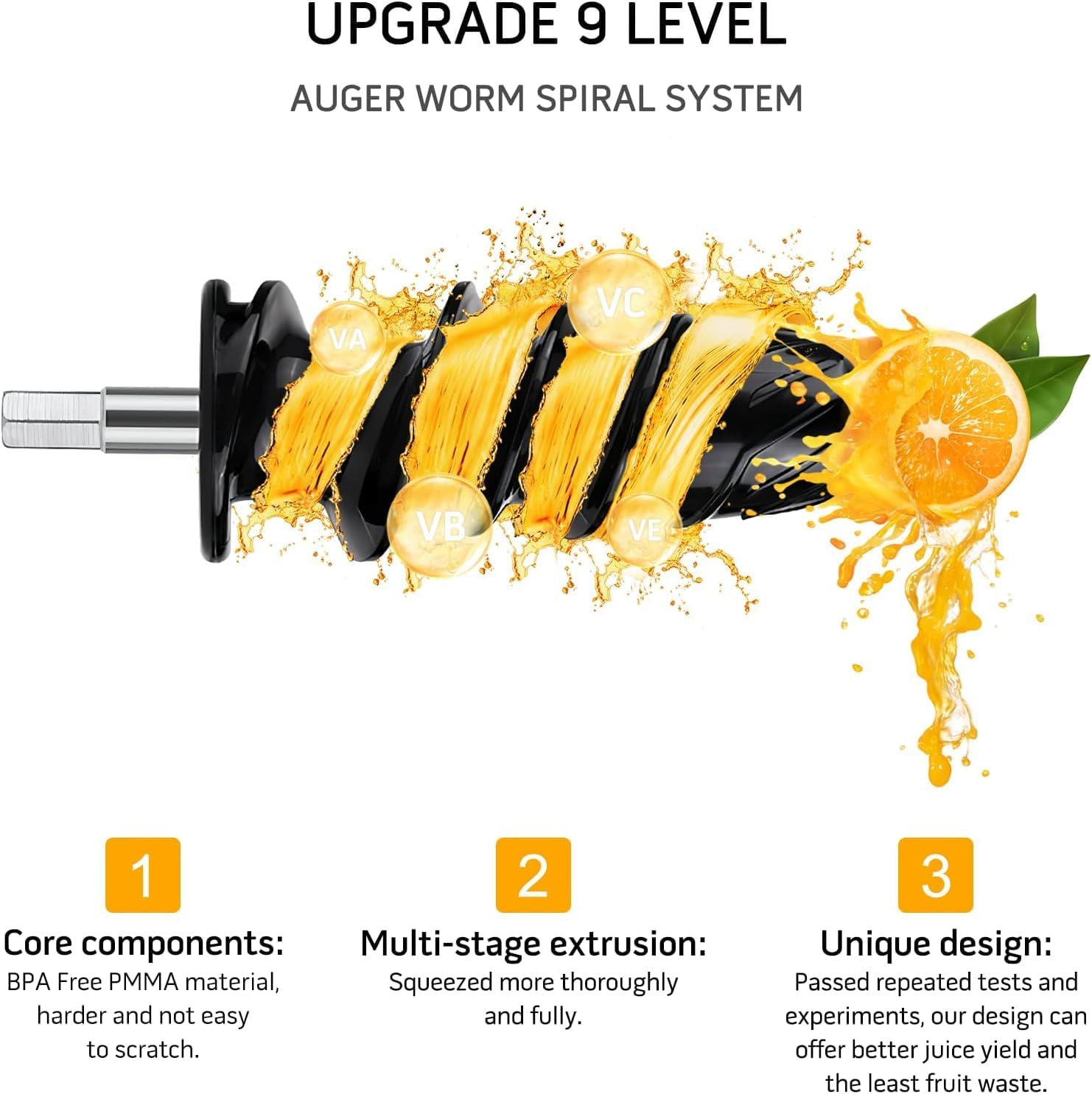 UPGRADE 9 LEVEL

AUGER WORM SPIRAL SYSTEM

VA
VC
VB
VE

1
Core components:
BPA Free PMMA material, harder and not easy to scratch.

2
Multi-stage extrusion:
Squeezed more thoroughly and fully.

3
Unique design:
Passed repeated tests and experiments, our design can offer better juice yield and the least fruit waste.