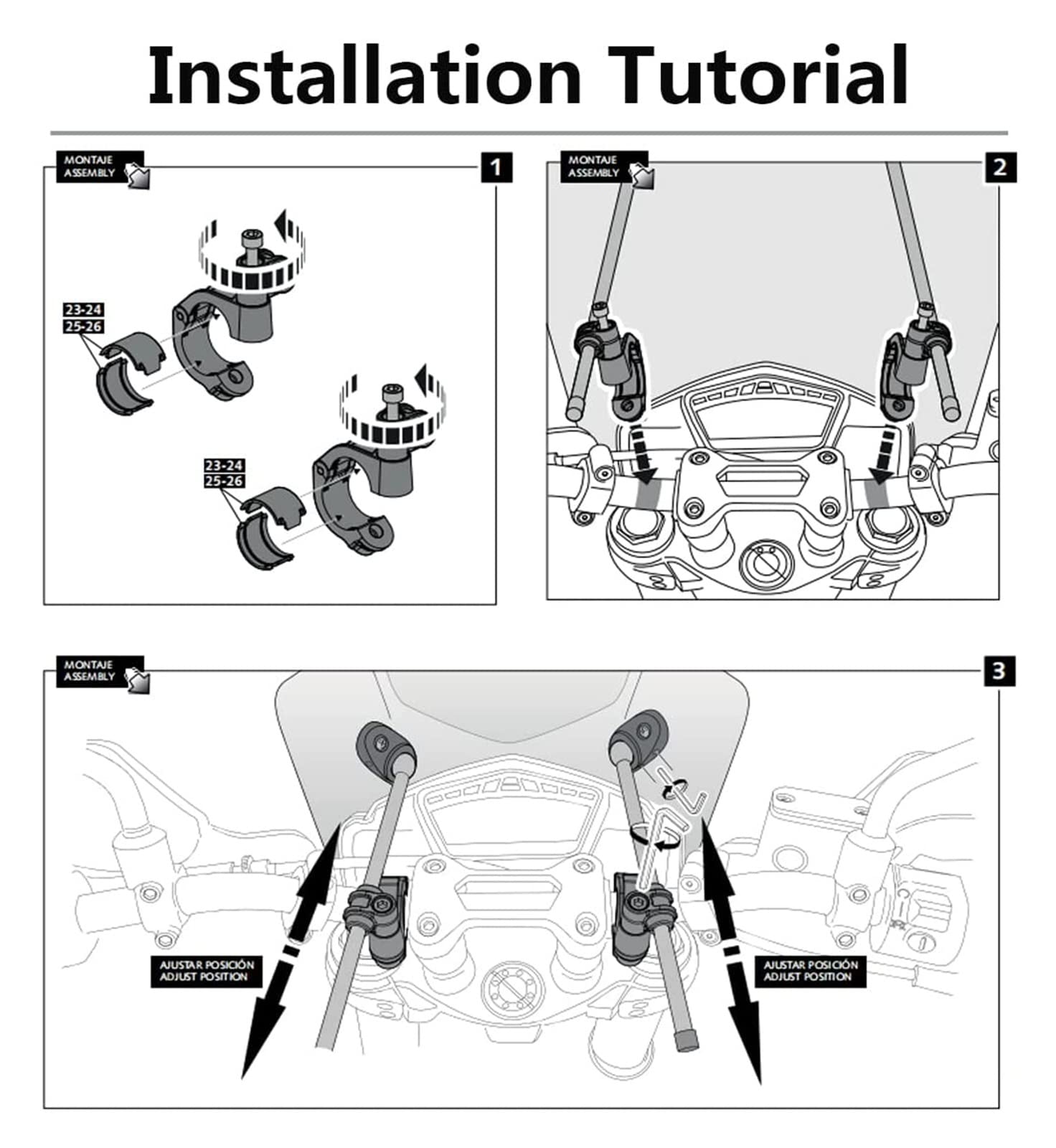 Installation Tutorial

MONTAJE
ASSEMBLY

1

23-24
25-26

23-24
25-26

MONTAJE
ASSEMBLY

2

MONTAJE
ASSEMBLY

3

AJUSTAR POSICIÓN
ADJUST POSITION

AJUSTAR POSICIÓN
ADJUST POSITION