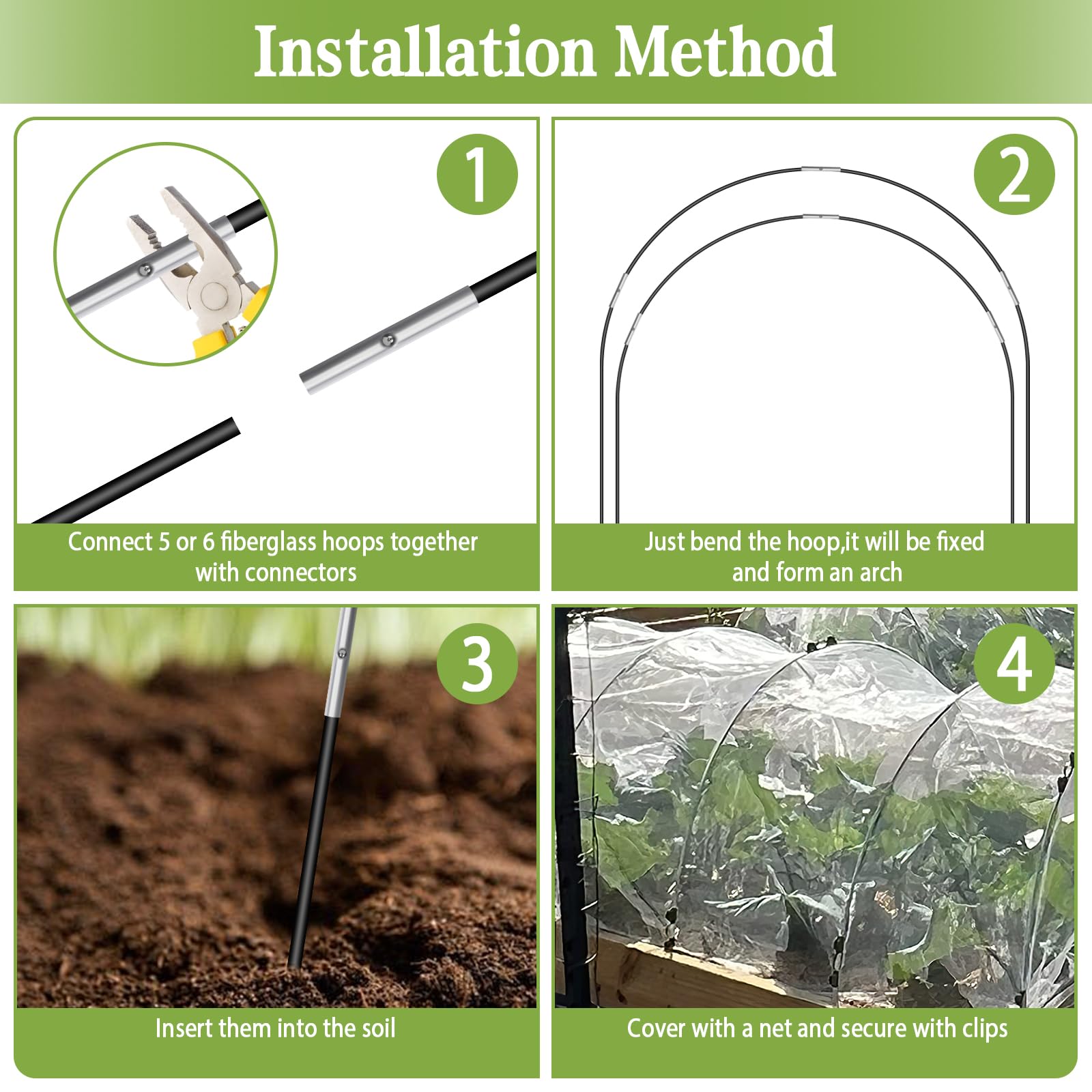 Installation Method

1

Connect 5 or 6 fiberglass hoops together with connectors

2

Just bend the hoop,it will be fixed and form an arch

3

Insert them into the soil

4

Cover with a net and secure with clips