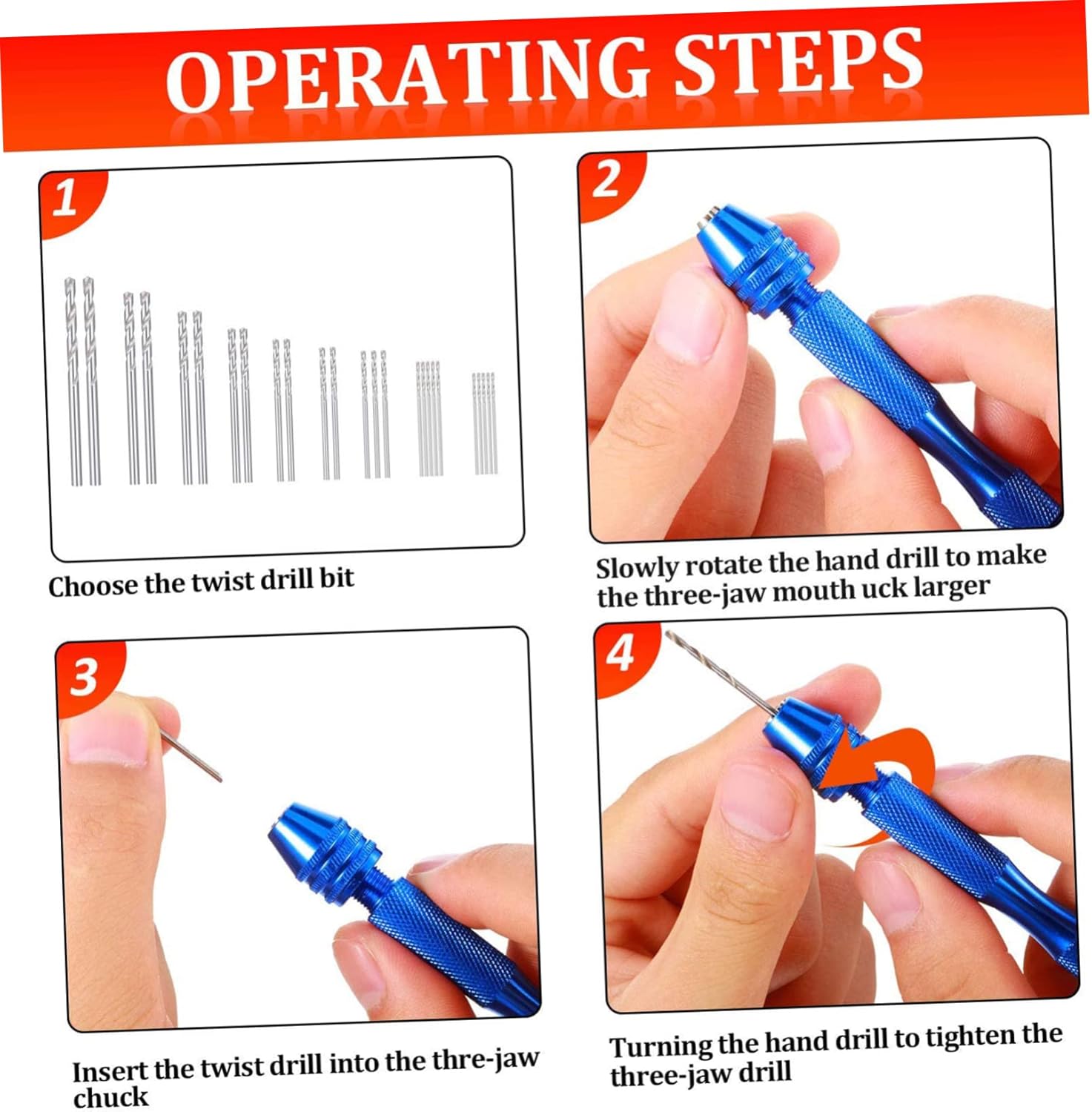 OPERATING STEPS

1

Choose the twist drill bit

2

Slowly rotate the hand drill to make the three-jaw mouth uck larger

3

Insert the twist drill into the thre-jaw chuck

4

Turning the hand drill to tighten the three-jaw drill