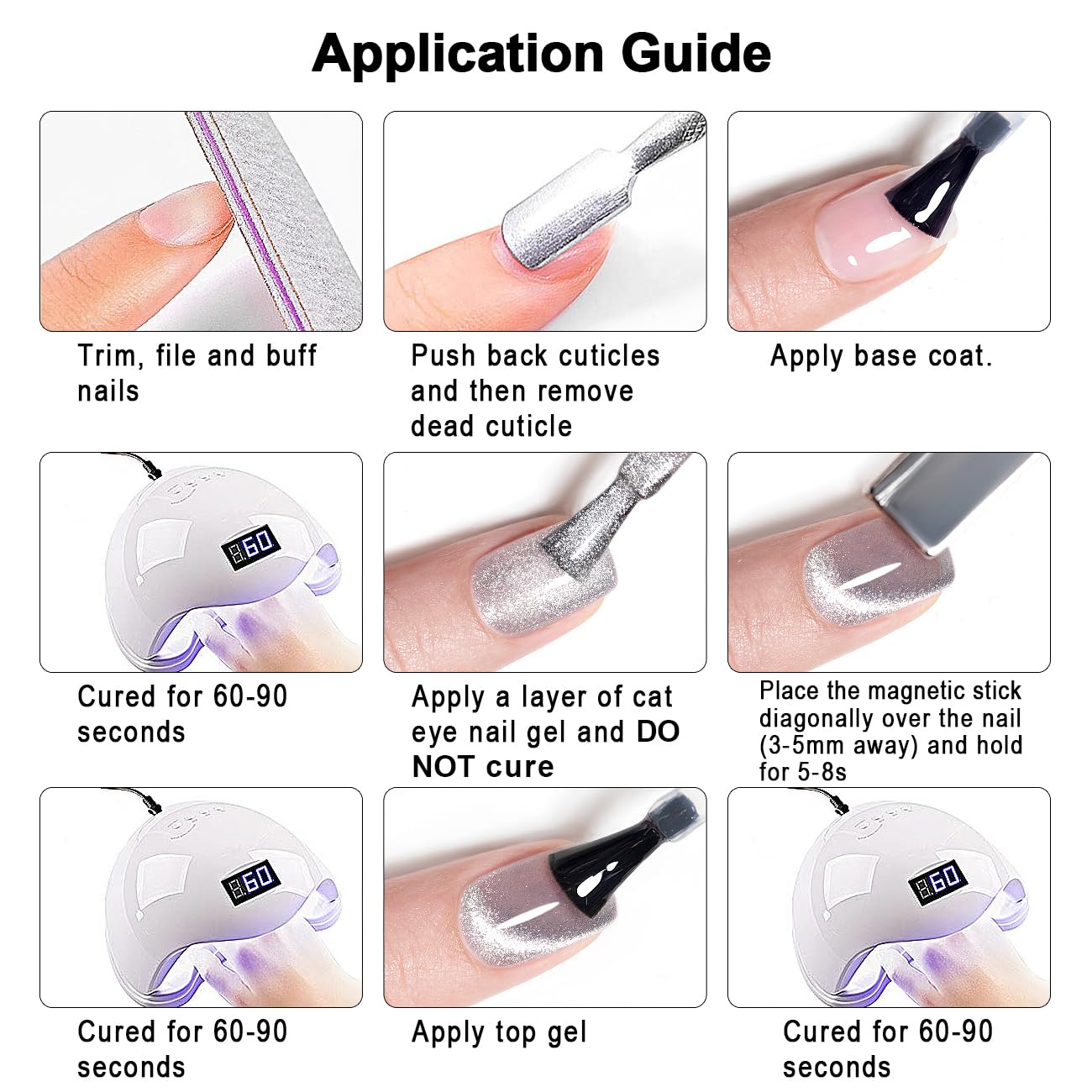 Application Guide

Trim, file and buff nails

Push back cuticles and then remove dead cuticle

Apply base coat.

60

Cured for 60-90 seconds

Apply a layer of cat eye nail gel and DO NOT cure

Place the magnetic stick diagonally over the nail (3-5mm away) and hold for 5-8s

60

Cured for 60-90 seconds

Apply top gel

60

Cured for 60-90 seconds