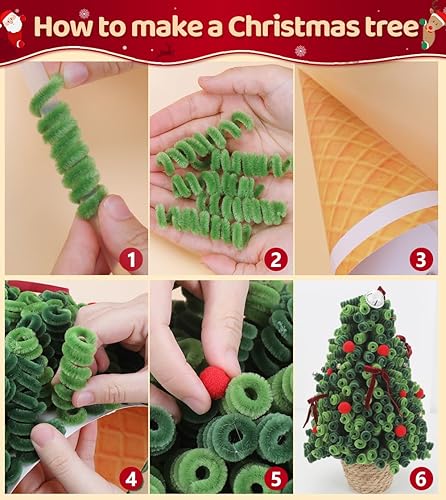 How to make a Christmas tree

1

2

3

4

5

6