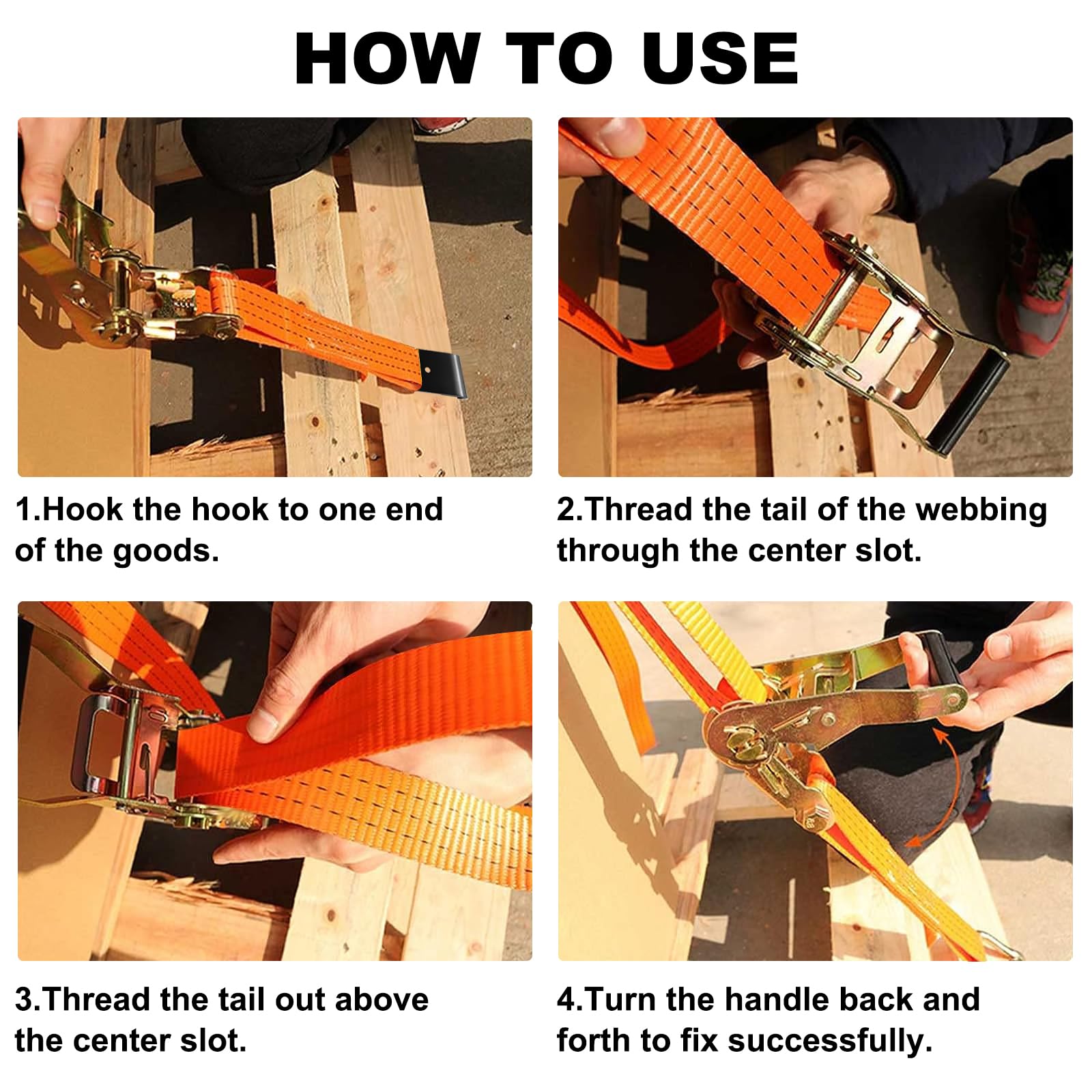 HOW TO USE

1.Hook the hook to one end of the goods.

2.Thread the tail of the webbing through the center slot.

3.Thread the tail out above the center slot.

4.Turn the handle back and forth to fix successfully.