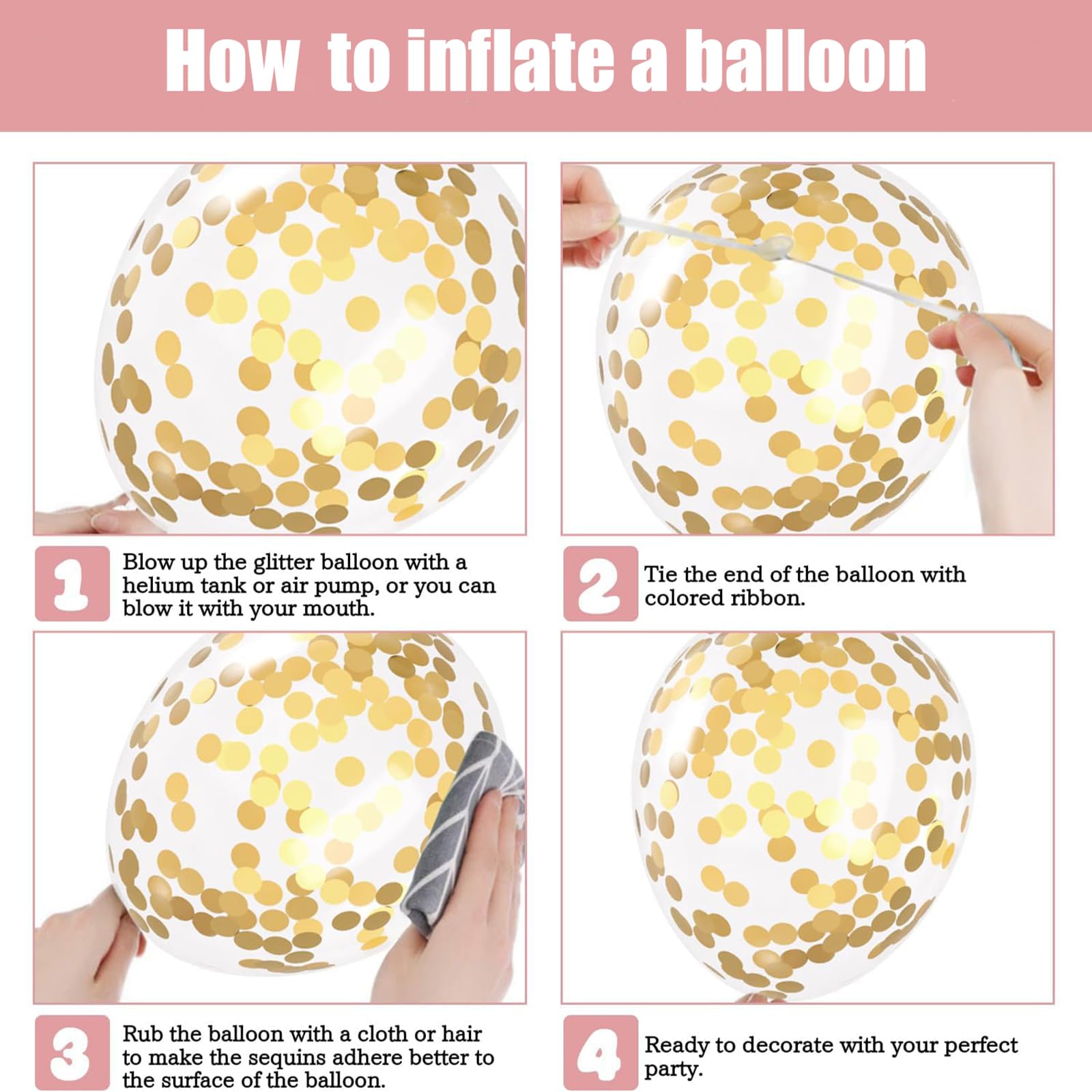 How to inflate a balloon

1

Blow up the glitter balloon with a helium tank or air pump, or you can blow it with your mouth.

2

Tie the end of the balloon with colored ribbon.

3

Rub the balloon with a cloth or hair to make the sequins adhere better to the surface of the balloon.

4

Ready to decorate with your perfect party.