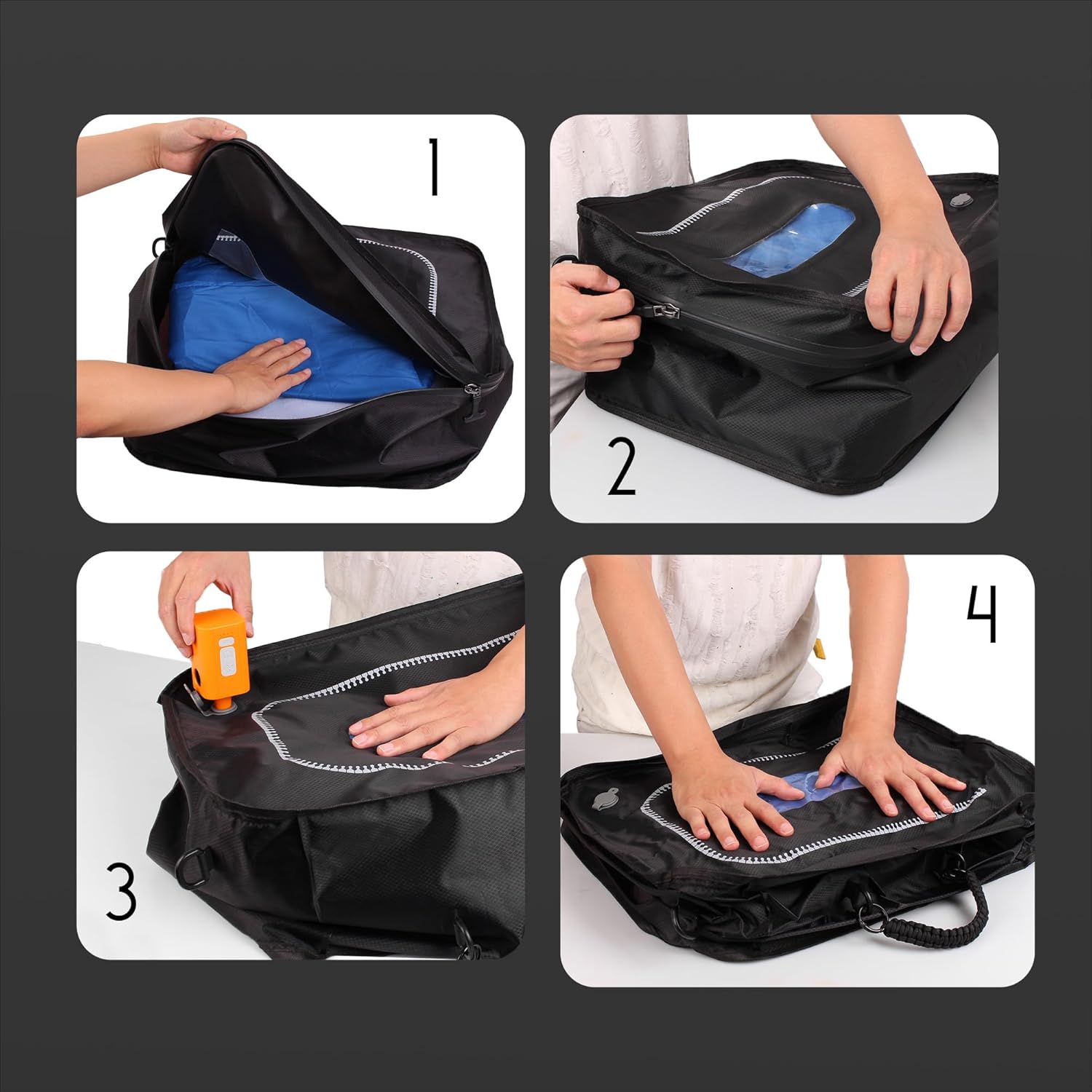 1

2

3

4