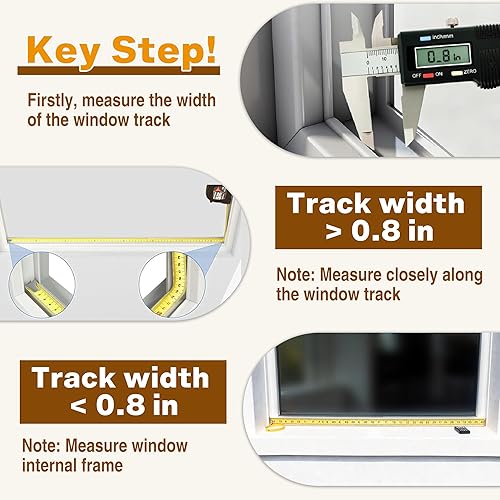 Key Step!

Firstly, measure the width of the window track

inch/mm
0.8 in
OFF ON ZERO

Track width > 0.8 in

Note: Measure closely along the window track

Track width < 0.8 in

Note: Measure window internal frame