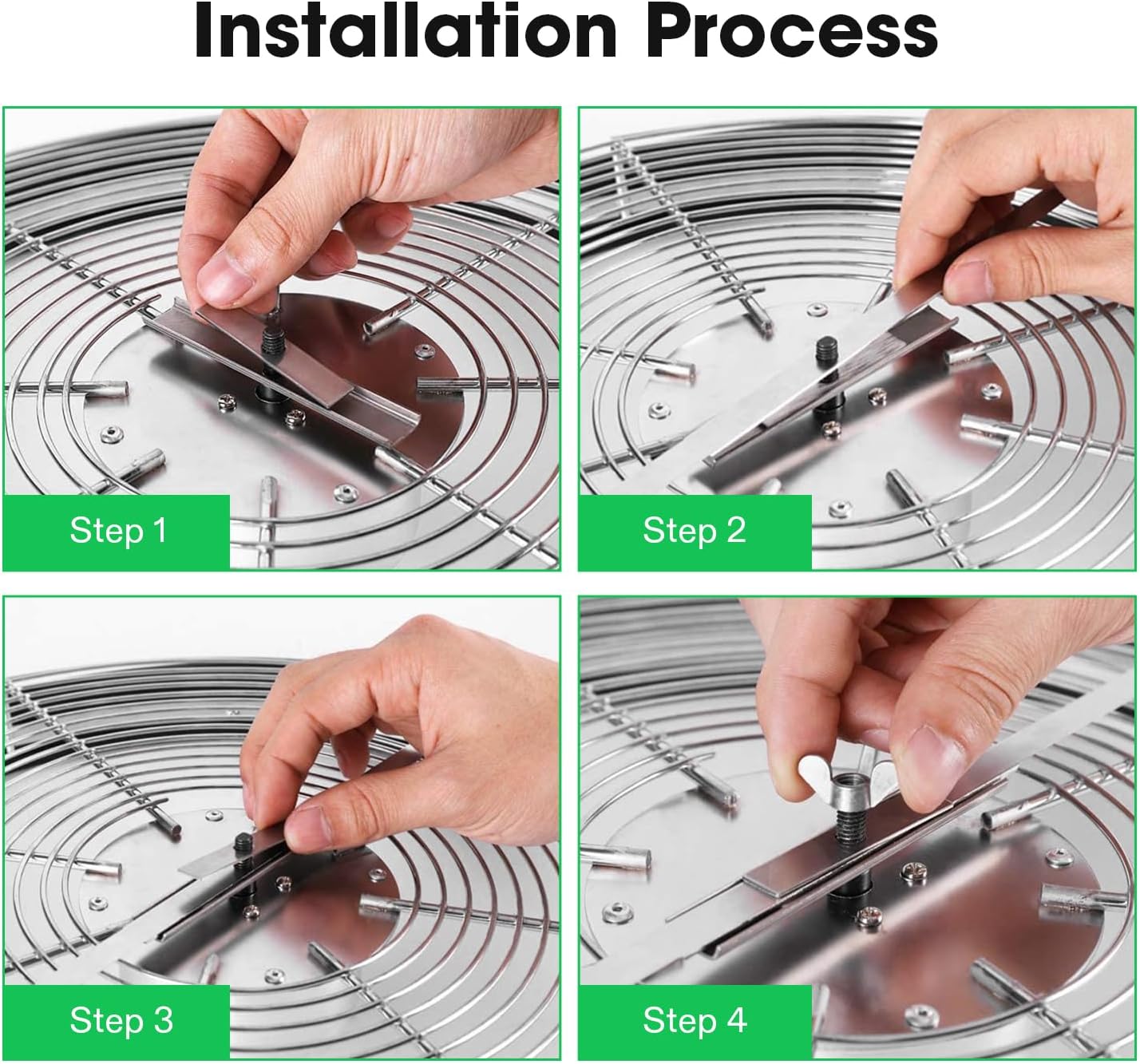 Installation Process

Step 1

Step 2

Step 3

Step 4