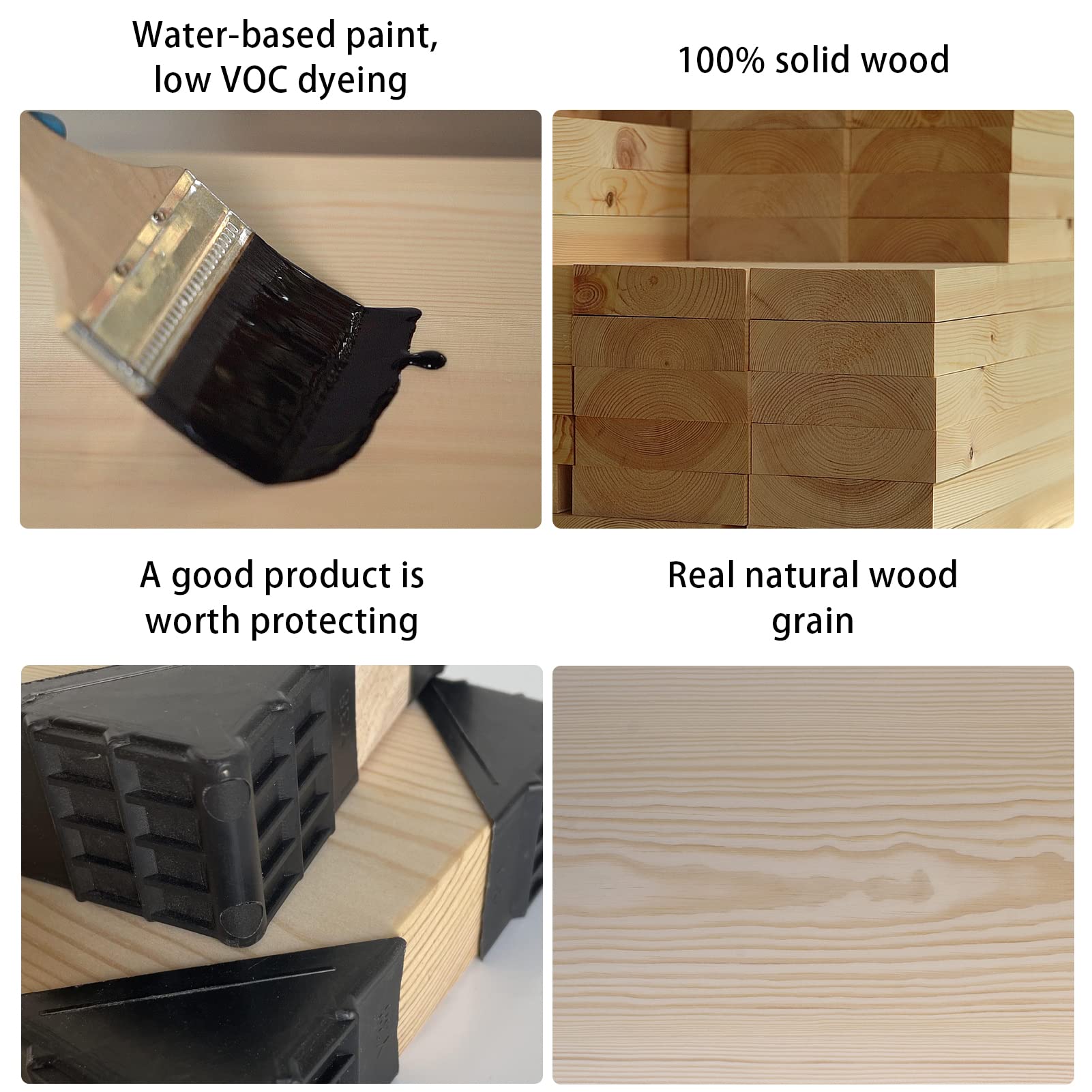 Water-based paint, low VOC dyeing

100% solid wood

A good product is worth protecting

Real natural wood grain