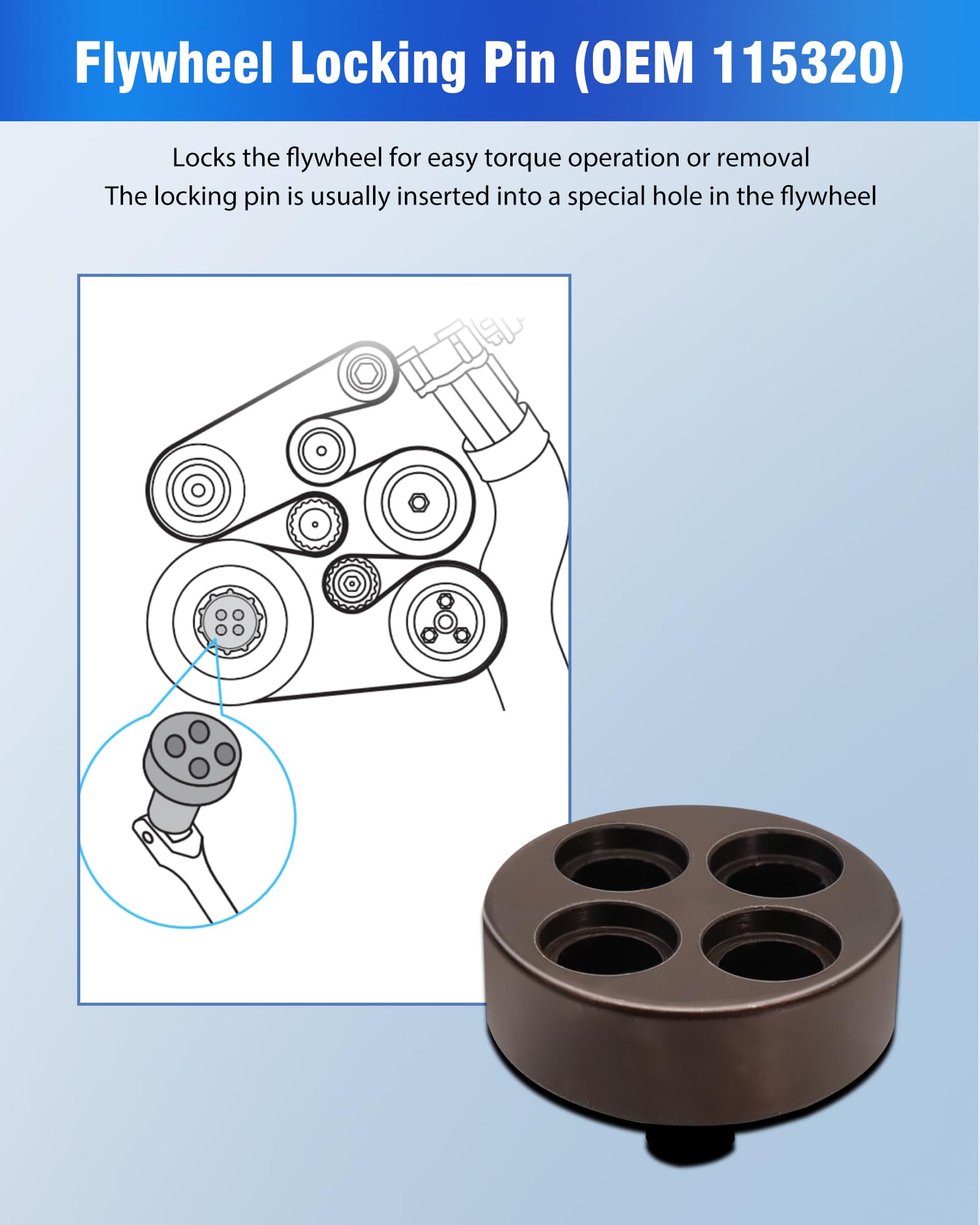 Flywheel Locking Pin (OEM 115320)

Locks the flywheel for easy torque operation or removal
The locking pin is usually inserted into a special hole in the flywheel