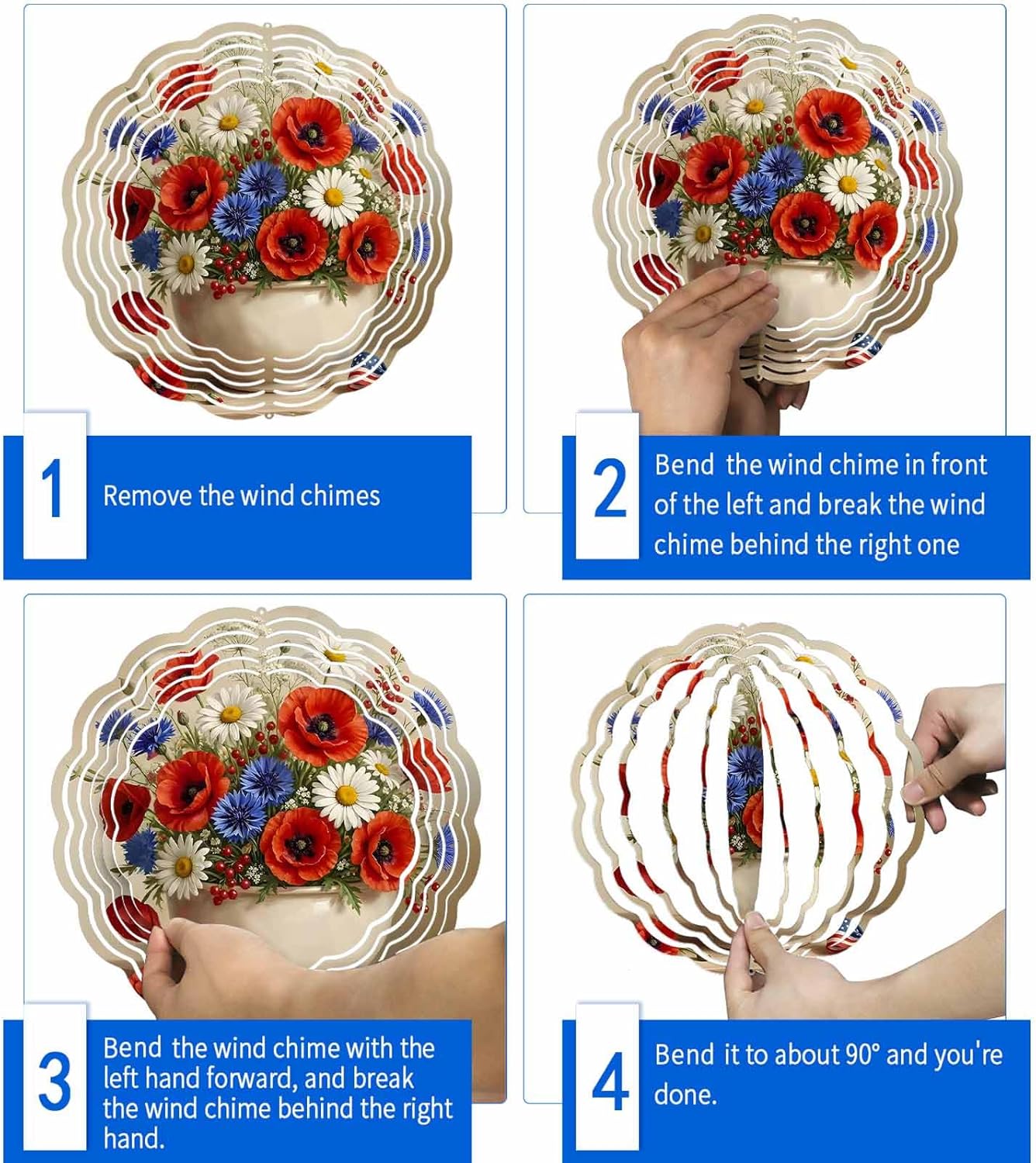 1
Remove the wind chimes

2
Bend the wind chime in front of the left and break the wind chime behind the right one

3
Bend the wind chime with the left hand forward, and break the wind chime behind the right hand.

4
Bend it to about 90° and you're done.