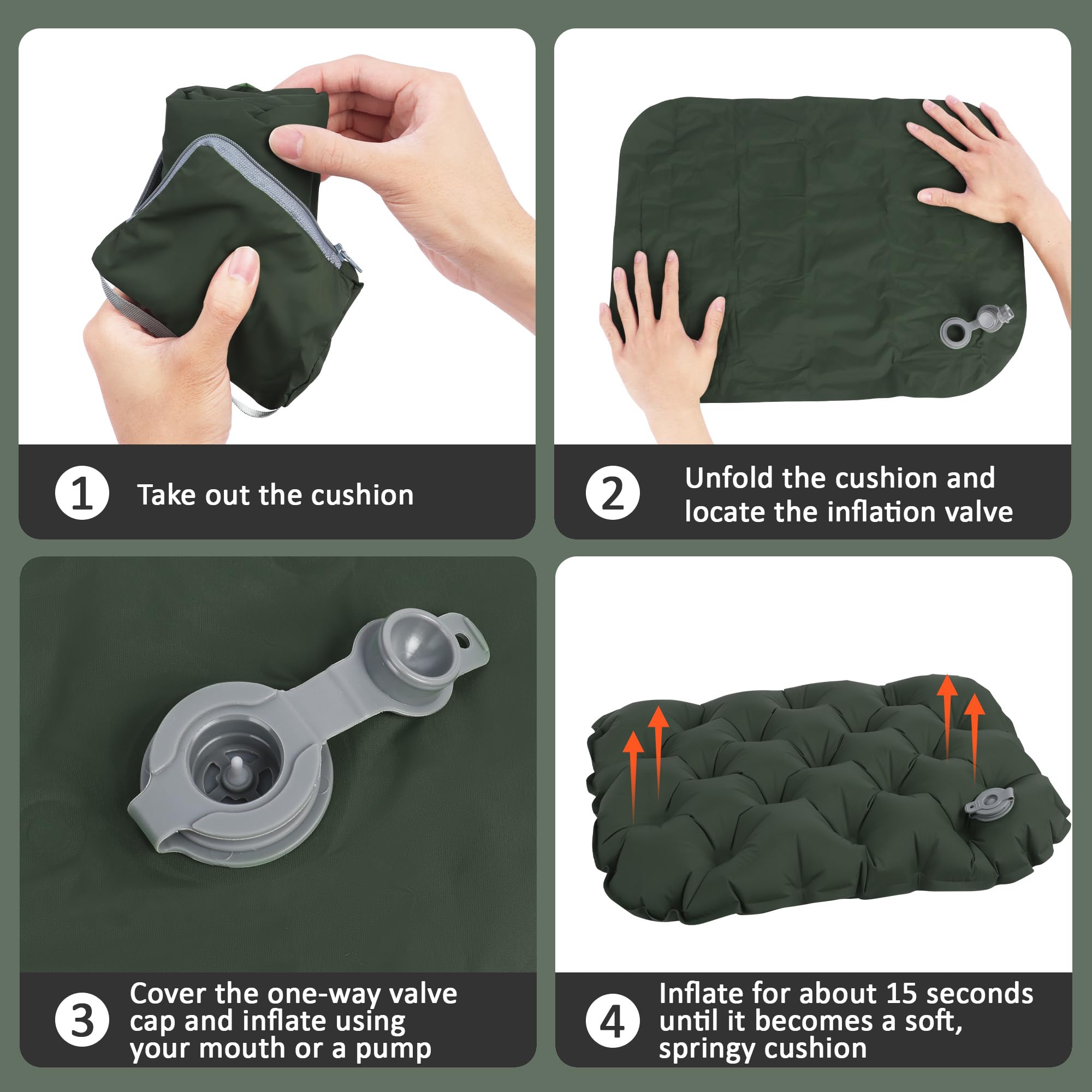 1 Take out the cushion

2 Unfold the cushion and locate the inflation valve

3 Cover the one-way valve cap and inflate using your mouth or a pump

4 Inflate for about 15 seconds until it becomes a soft, springy cushion