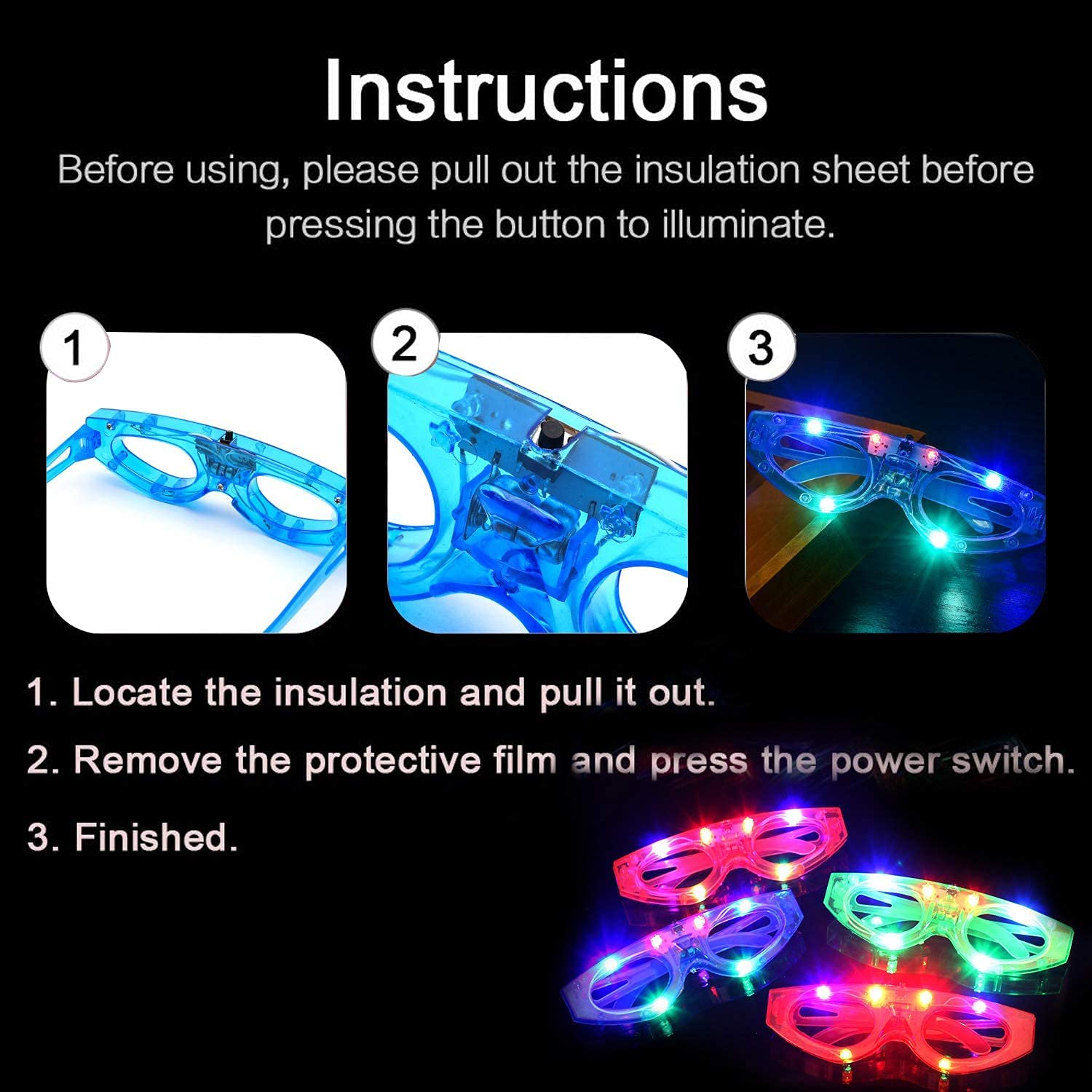 Instructions

Before using, please pull out the insulation sheet before pressing the button to illuminate.

1

2

3

1. Locate the insulation and pull it out.

2. Remove the protective film and press the power switch.

3. Finished.