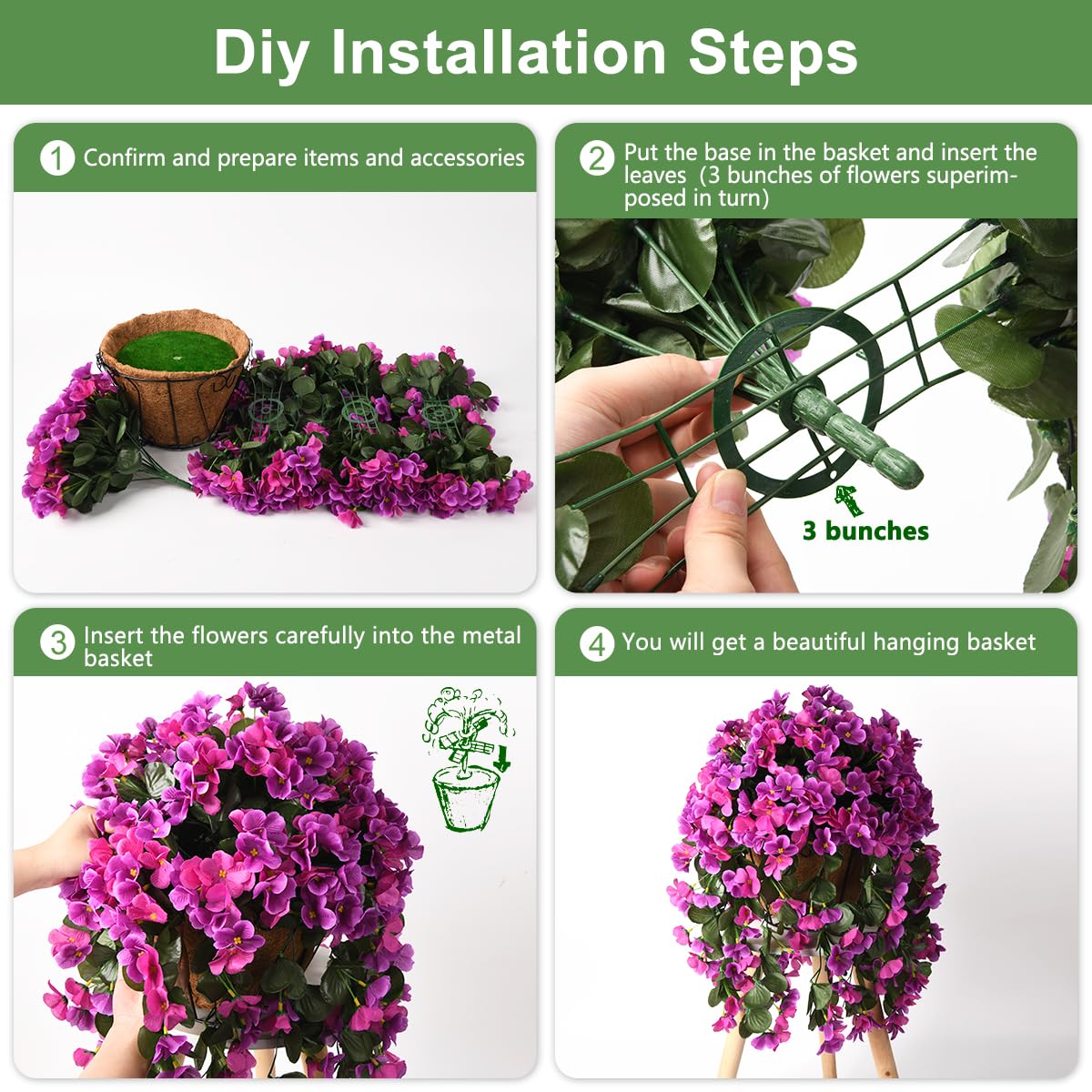 Diy Installation Steps

1 Confirm and prepare items and accessories

2 Put the base in the basket and insert the leaves (3 bunches of flowers superimposed in turn)

3 bunches

3 Insert the flowers carefully into the metal basket

4 You will get a beautiful hanging basket