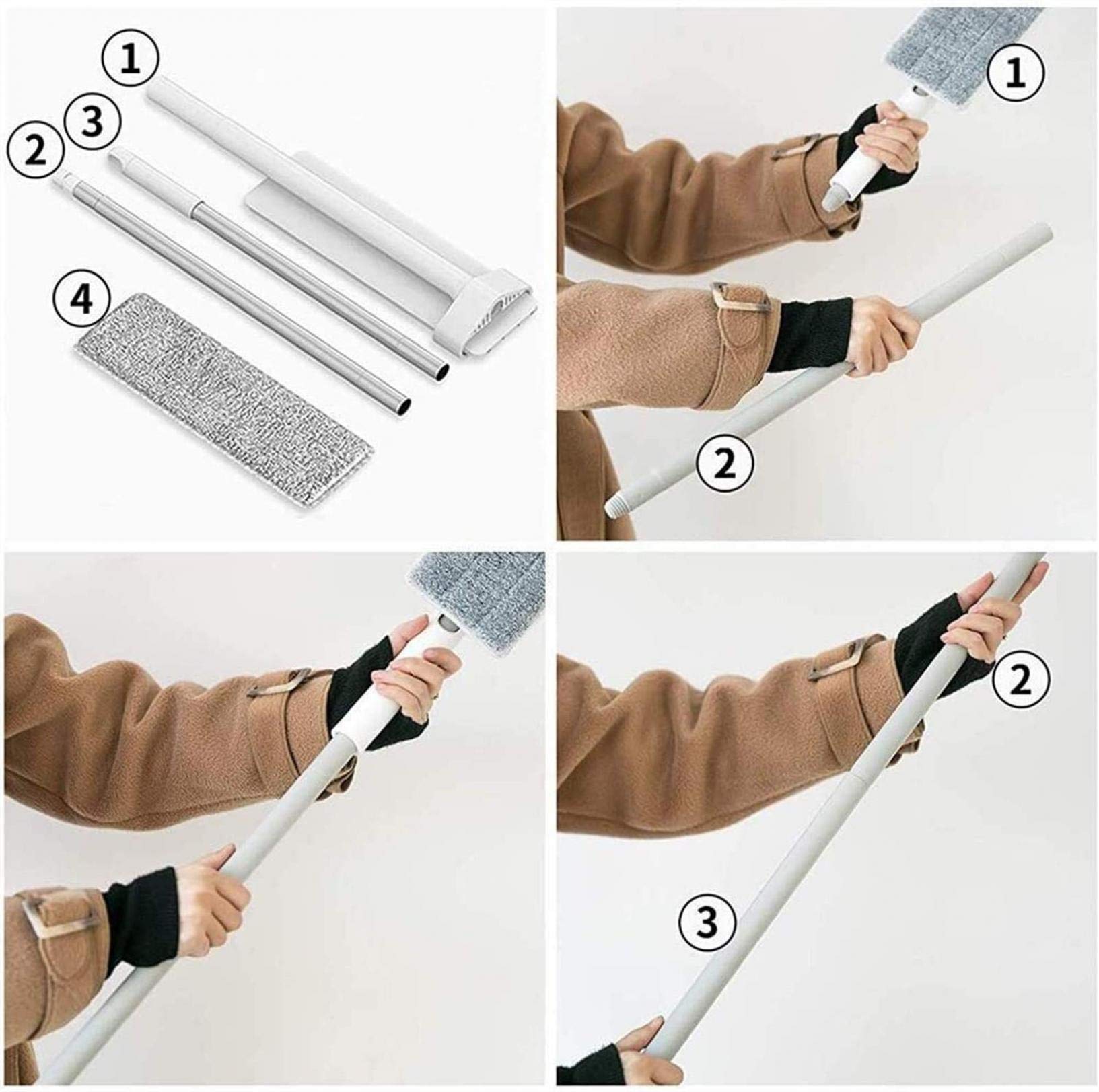 1
3
2
4
1
2
2
3