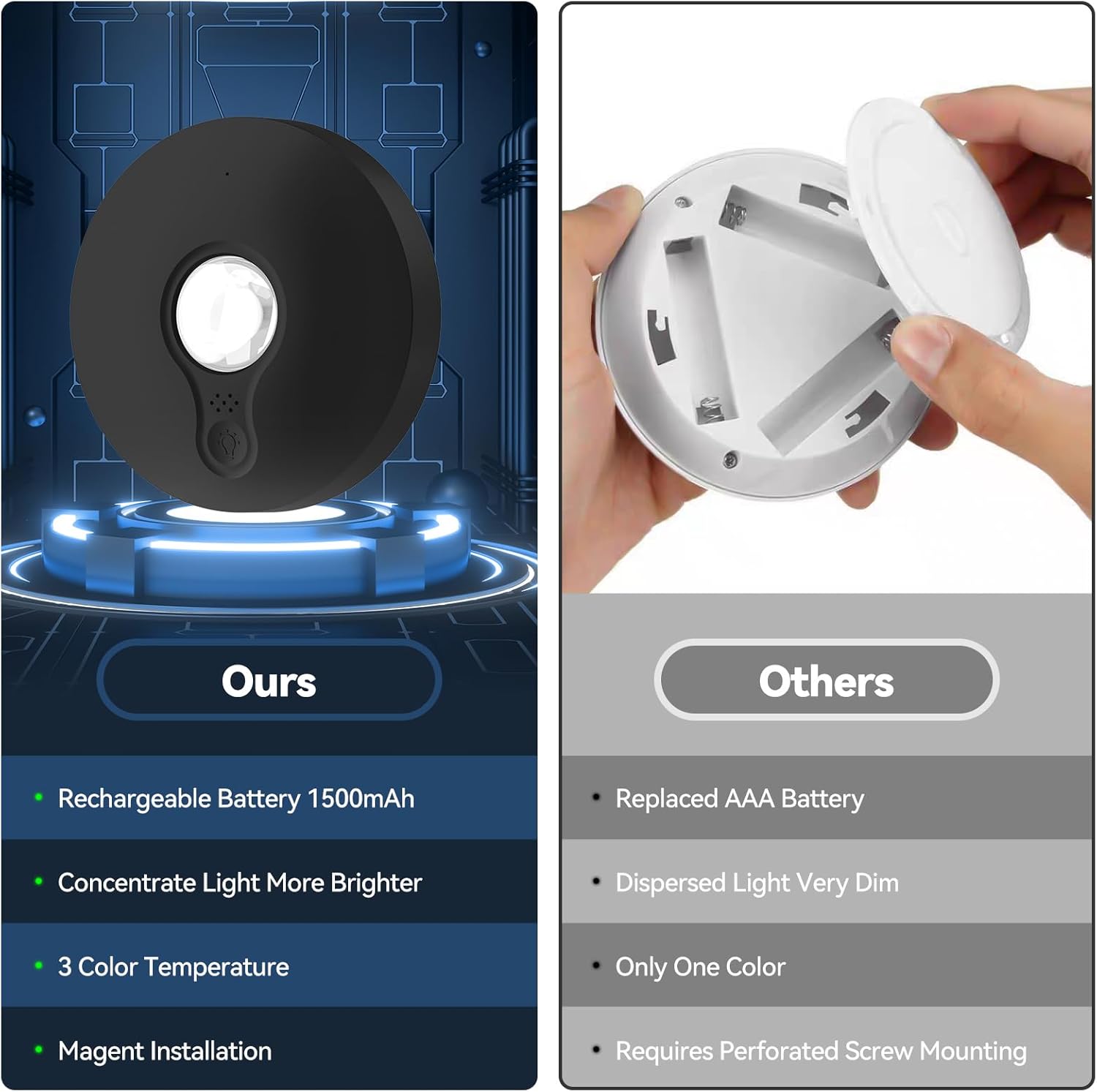 Ours

• Rechargeable Battery 1500mAh

• Concentrate Light More Brighter

• 3 Color Temperature

• Magent Installation

Others

• Replaced AAA Battery

• Dispersed Light Very Dim

• Only One Color

• Requires Perforated Screw Mounting