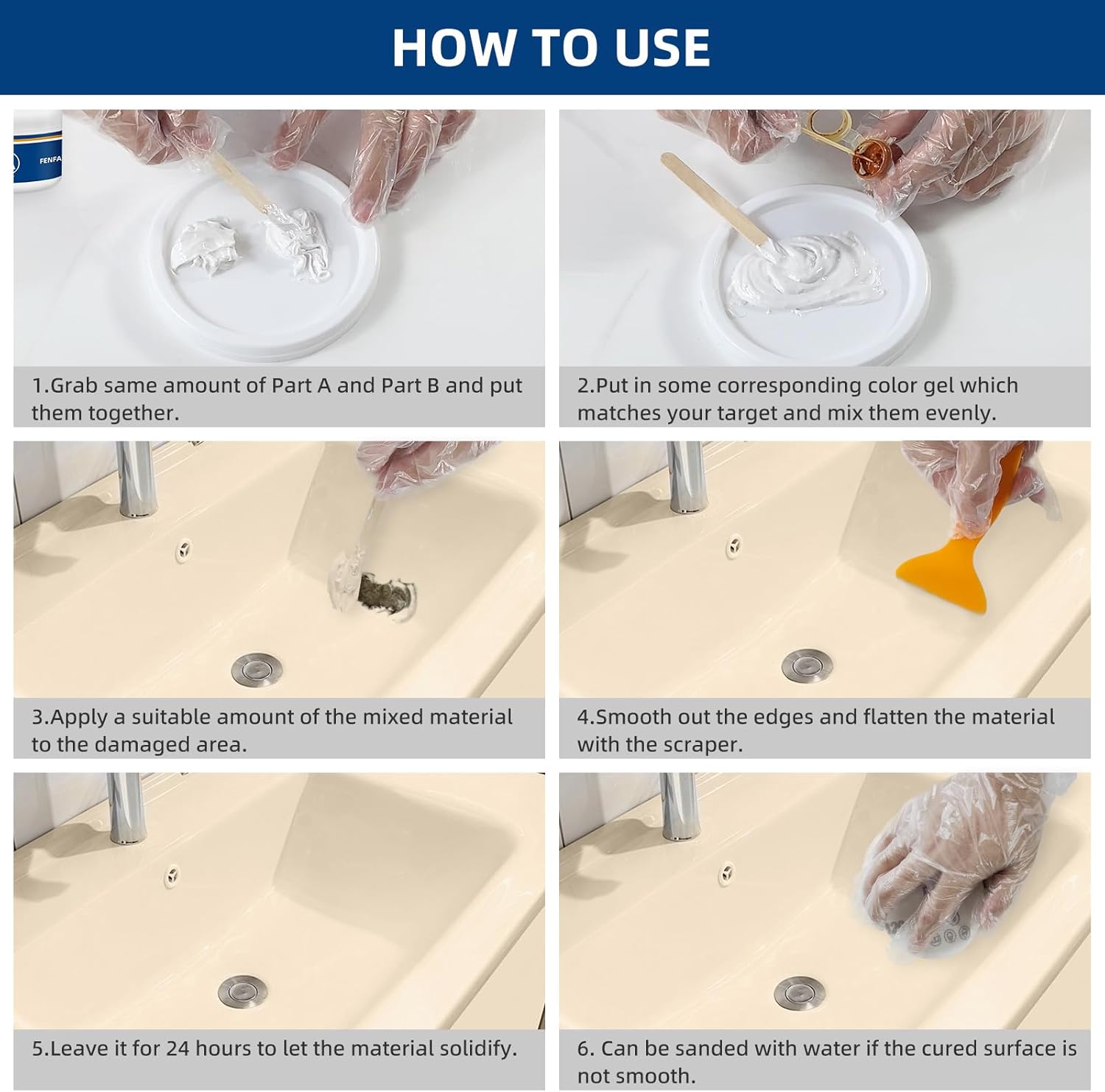 HOW TO USE

FENFA

1.Grab same amount of Part A and Part B and put them together.

2.Put in some corresponding color gel which matches your target and mix them evenly.

3.Apply a suitable amount of the mixed material to the damaged area.

4.Smooth out the edges and flatten the material with the scraper.

5.Leave it for 24 hours to let the material solidify.

6. Can be sanded with water if the cured surface is not smooth.