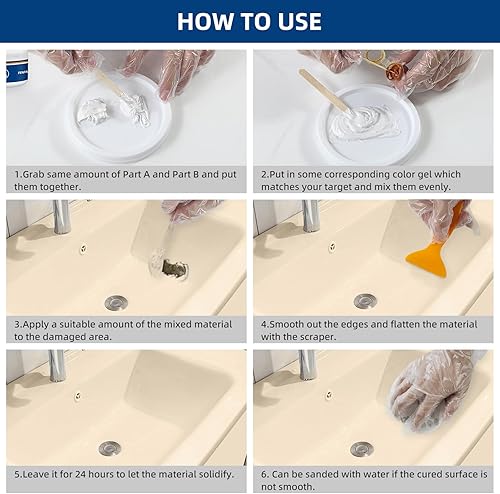 HOW TO USE

1.Grab same amount of Part A and Part B and put them together.

2.Put in some corresponding color gel which matches your target and mix them evenly.

3.Apply a suitable amount of the mixed material to the damaged area.

4.Smooth out the edges and flatten the material with the scraper.

5.Leave it for 24 hours to let the material solidify.

6. Can be sanded with water if the cured surface is not smooth.