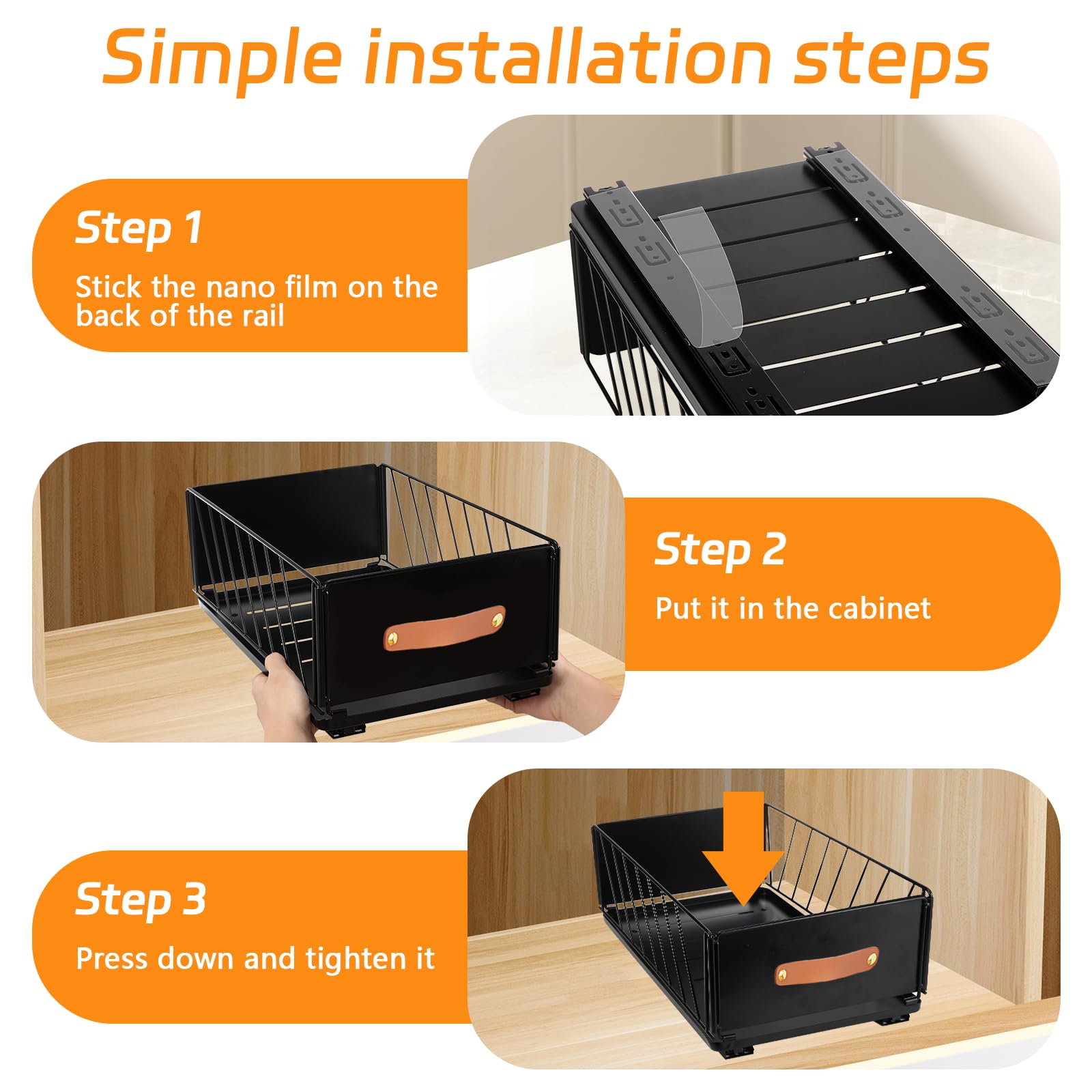 Simple installation steps

Step 1
Stick the nano film on the back of the rail

Step 2
Put it in the cabinet

Step 3
Press down and tighten it