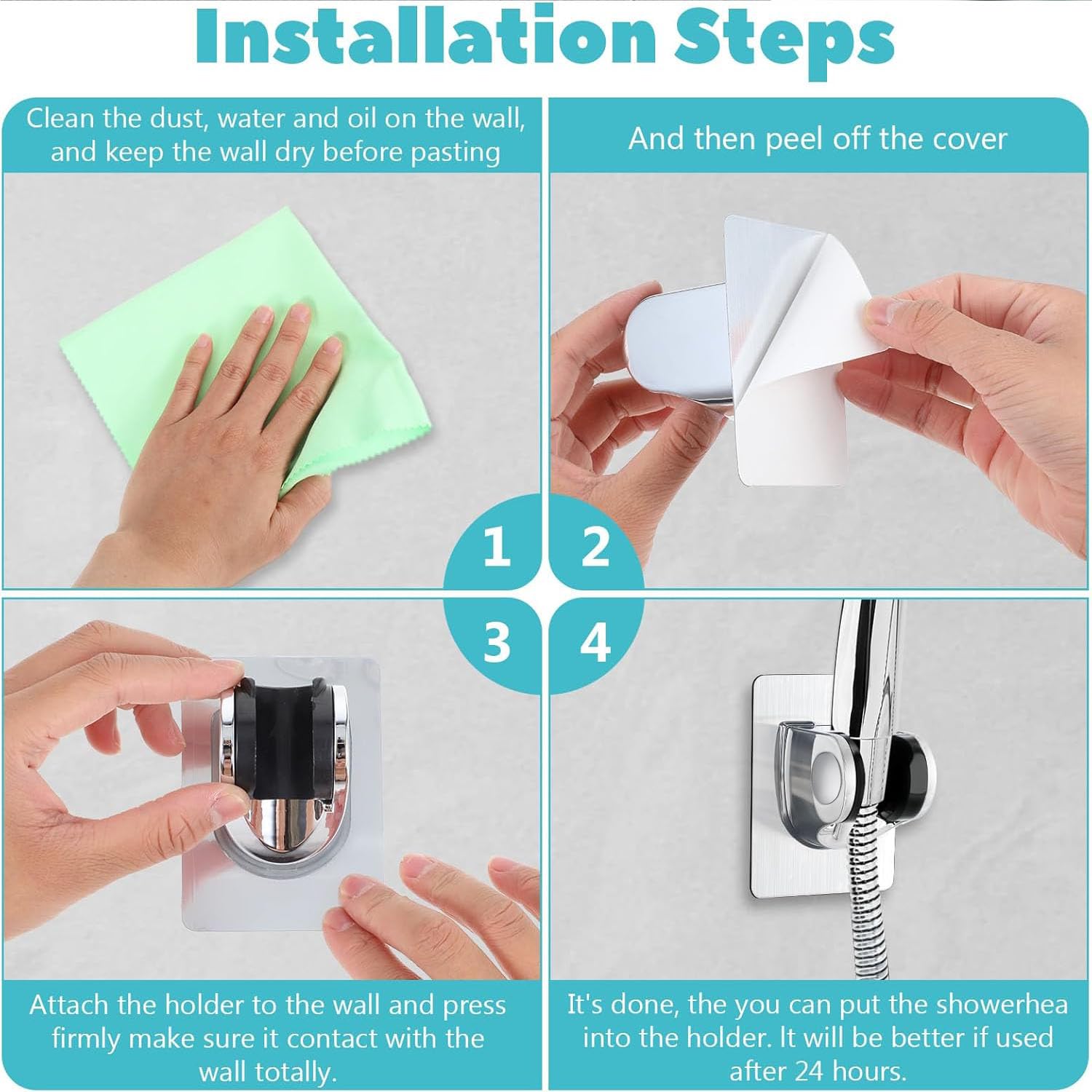 Installation Steps

Clean the dust, water and oil on the wall, and keep the wall dry before pasting

And then peel off the cover

1

2

3

4

Attach the holder to the wall and press firmly make sure it contact with the wall totally.

It's done, the you can put the showerhea into the holder. It will be better if used after 24 hours.