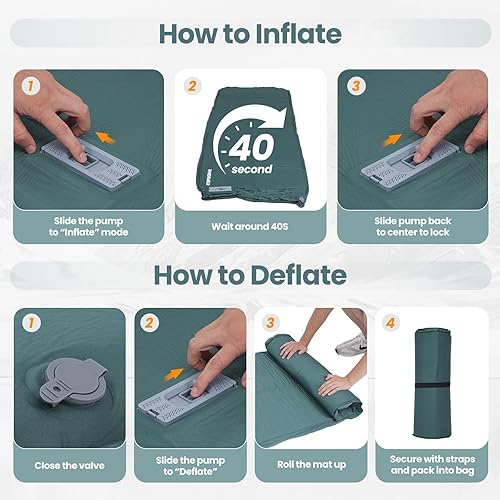 How to Inflate

1

Slide the pump to "Inflate" mode

2

40 second

Wait around 40S

3

Slide pump back to center to lock

How to Deflate

1

Close the valve

2

Slide the pump to "Deflate"

3

Roll the mat up

4

Secure with straps and pack into bag