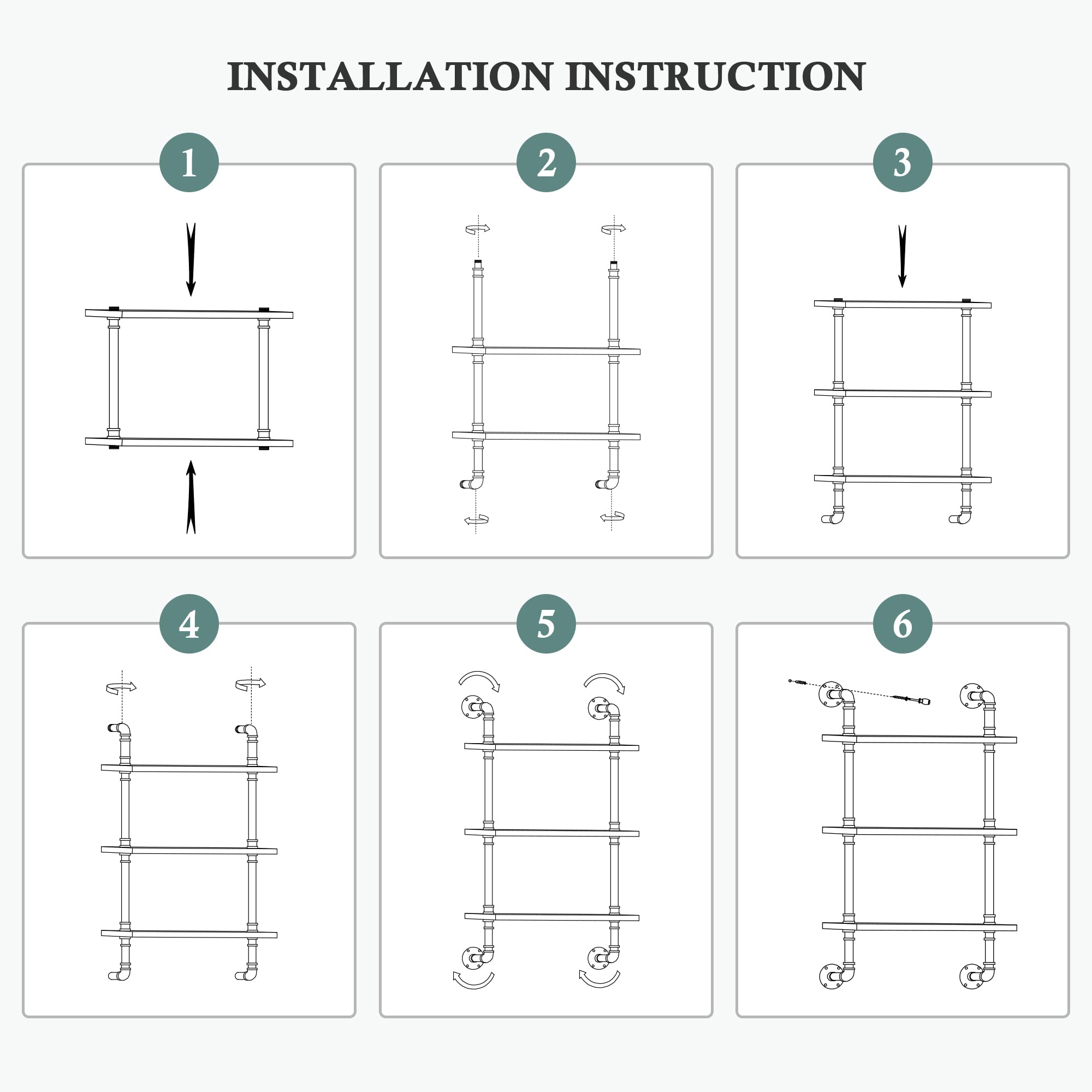 INSTALLATION INSTRUCTION

1

2

3

4

5

6