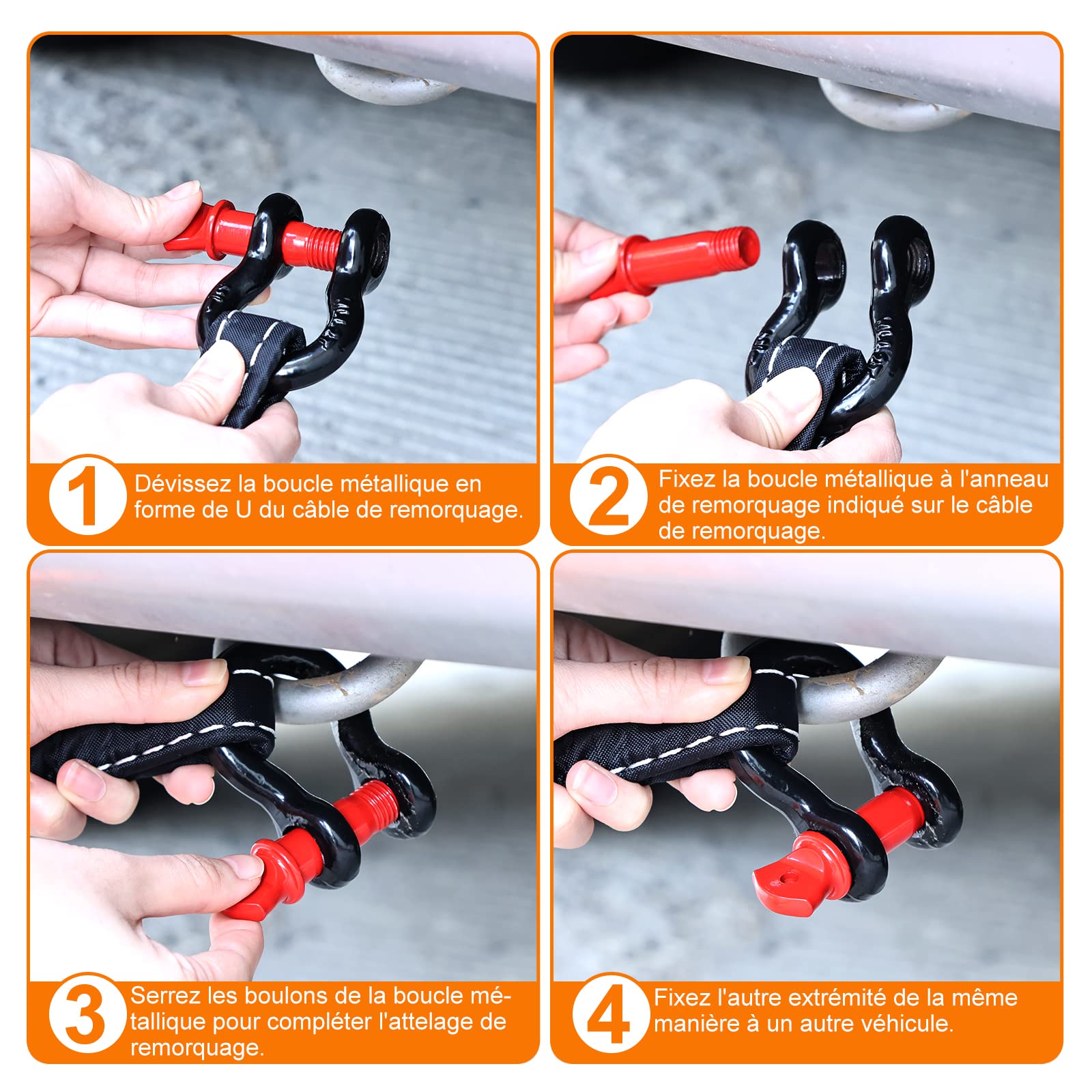 1 Dévissez la boucle métallique en forme de U du câble de remorquage.

2 Fixez la boucle métallique à l'anneau de remorquage indiqué sur le câble de remorquage.

3 Serrez les boulons de la boucle métallique pour compléter l'attelage de remorquage.

4 Fixez l'autre extrémité de la même manière à un autre véhicule.