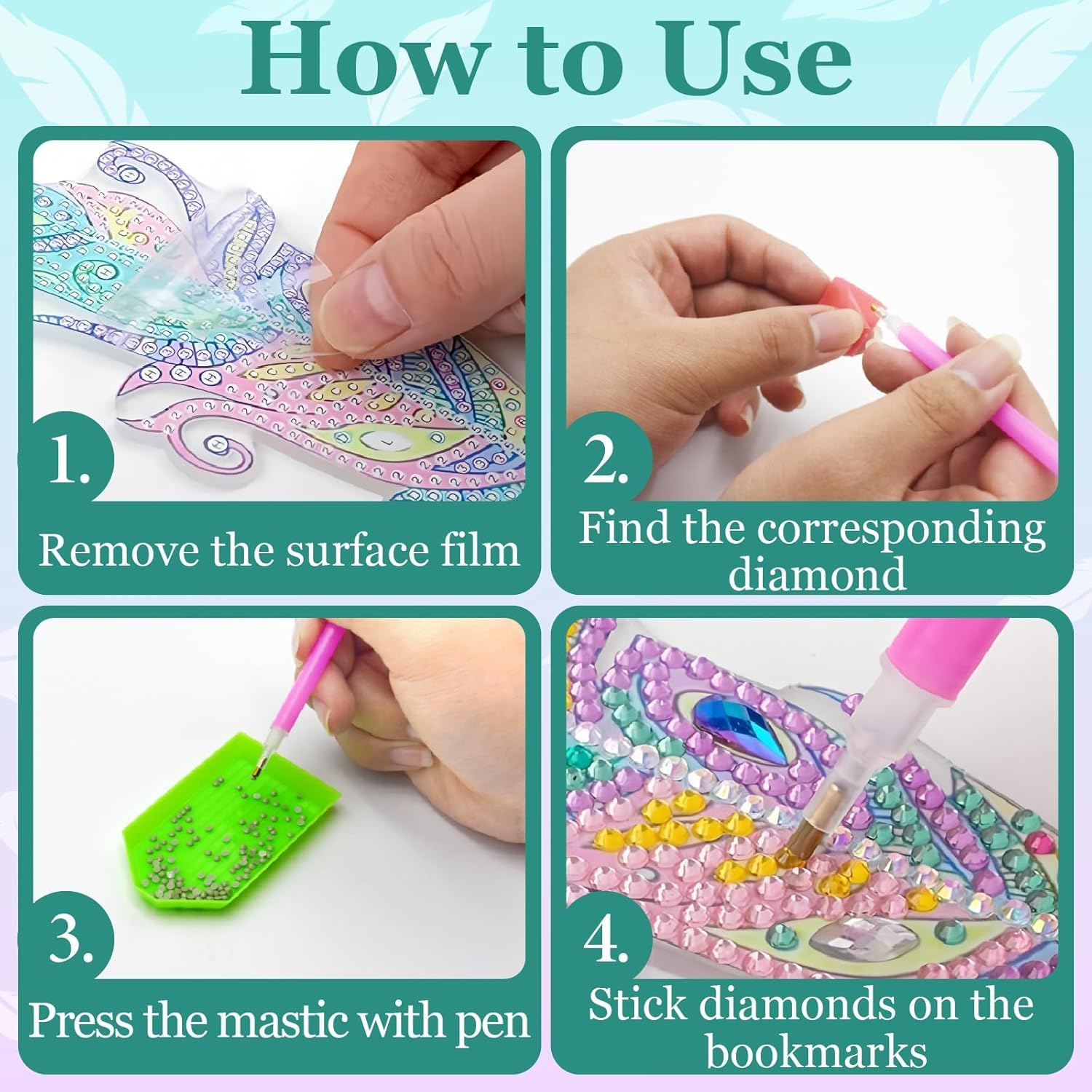 How to Use

1.
Remove the surface film

2.
Find the corresponding diamond

3.
Press the mastic with pen

4.
Stick diamonds on the bookmarks