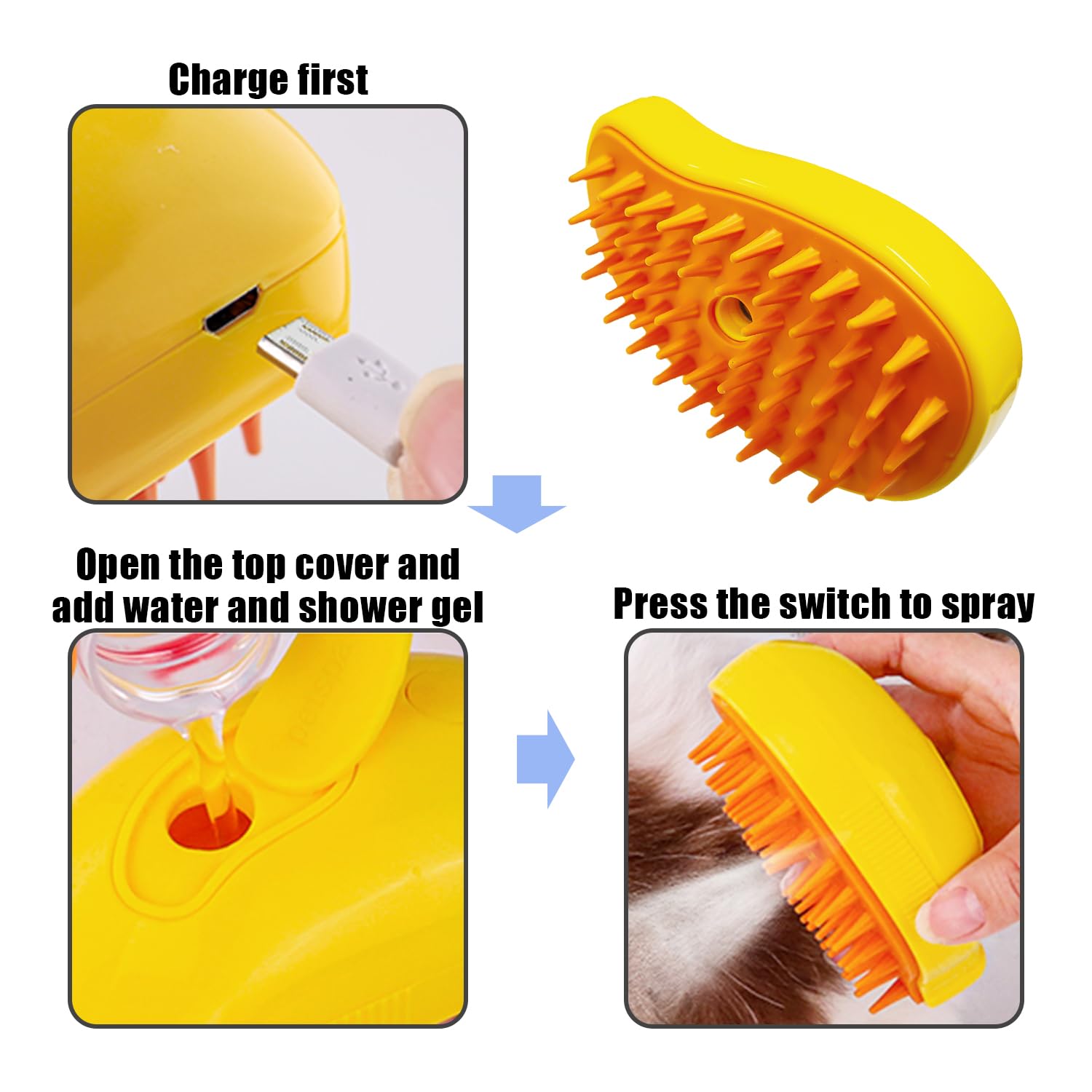 Charge first

Open the top cover and add water and shower gel

Press the switch to spray