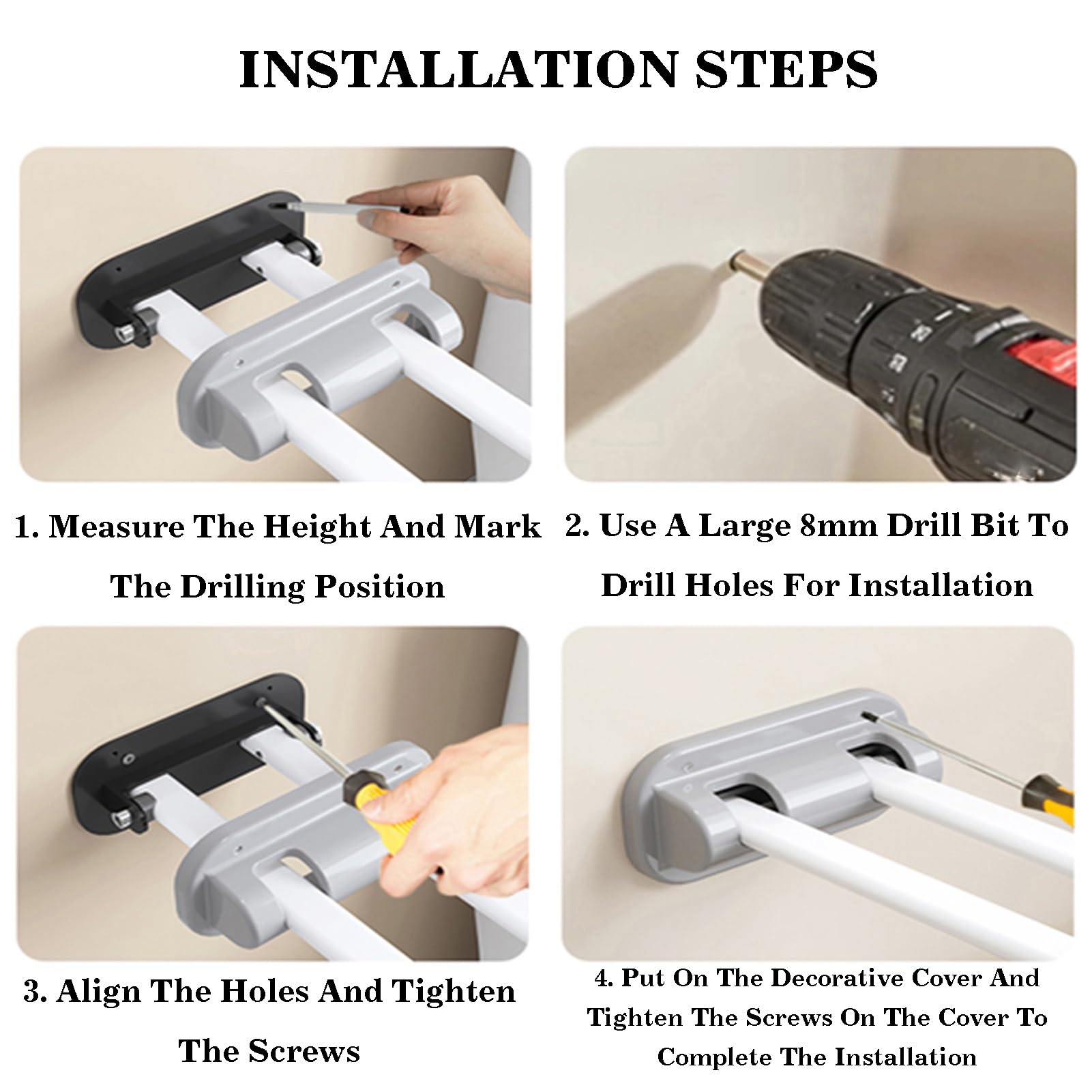 INSTALLATION STEPS

1. Measure The Height And Mark The Drilling Position

2. Use A Large 8mm Drill Bit To Drill Holes For Installation

3. Align The Holes And Tighten The Screws

4. Put On The Decorative Cover And Tighten The Screws On The Cover To Complete The Installation