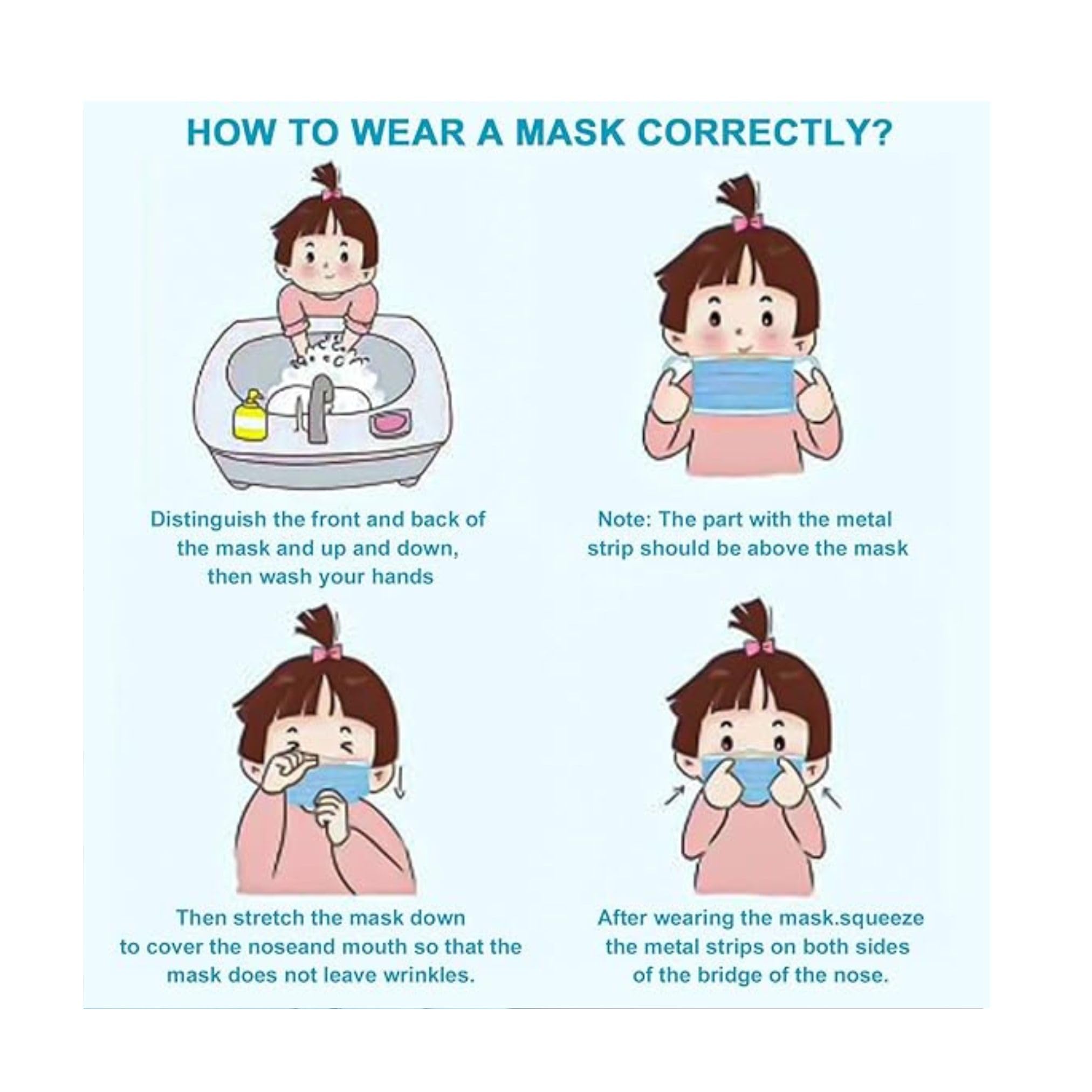 HOW TO WEAR A MASK CORRECTLY?

Distinguish the front and back of the mask and up and down, then wash your hands

Note: The part with the metal strip should be above the mask

Then stretch the mask down to cover the noseand mouth so that the mask does not leave wrinkles.

After wearing the mask.squeeze the metal strips on both sides of the bridge of the nose.