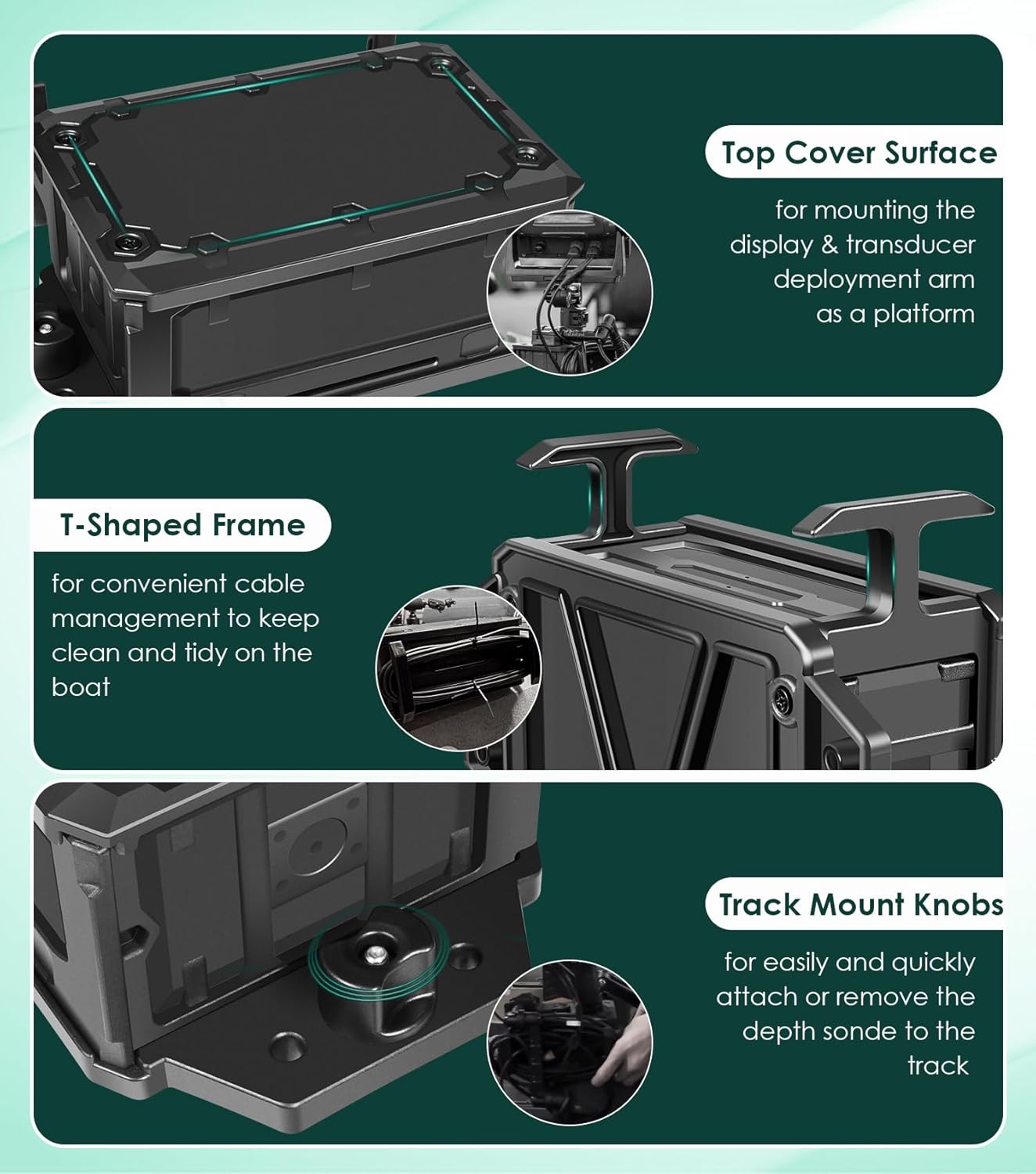 Top Cover Surface

for mounting the display & transducer deployment arm as a platform

T-Shaped Frame

for convenient cable management to keep clean and tidy on the boat

Track Mount Knobs

for easily and quickly attach or remove the depth sonde to the track