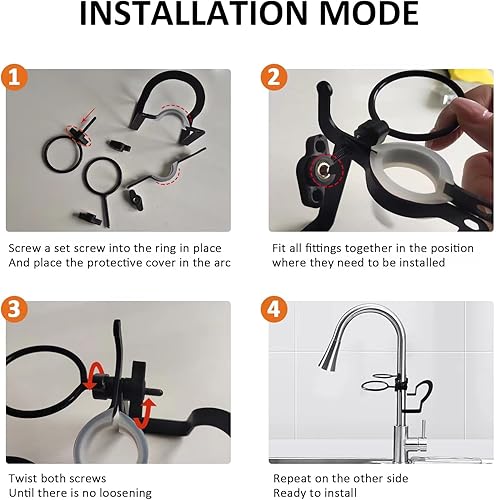 INSTALLATION MODE

1

Screw a set screw into the ring in place
And place the protective cover in the arc

2

Fit all fittings together in the position
where they need to be installed

3

Twist both screws
Until there is no loosening

4

Repeat on the other side
Ready to install