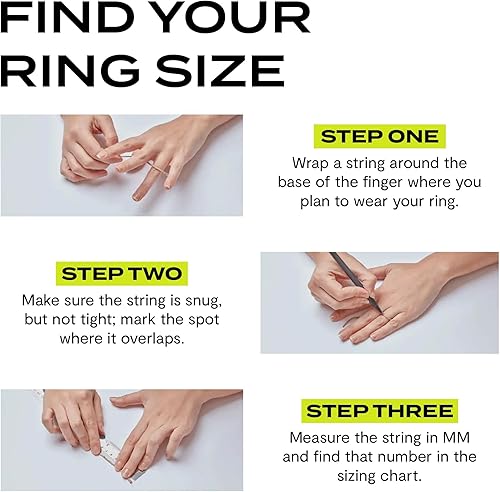 FIND YOUR RING SIZE

STEP ONE

Wrap a string around the base of the finger where you plan to wear your ring.

STEP TWO

Make sure the string is snug, but not tight; mark the spot where it overlaps.

STEP THREE

Measure the string in MM and find that number in the sizing chart.