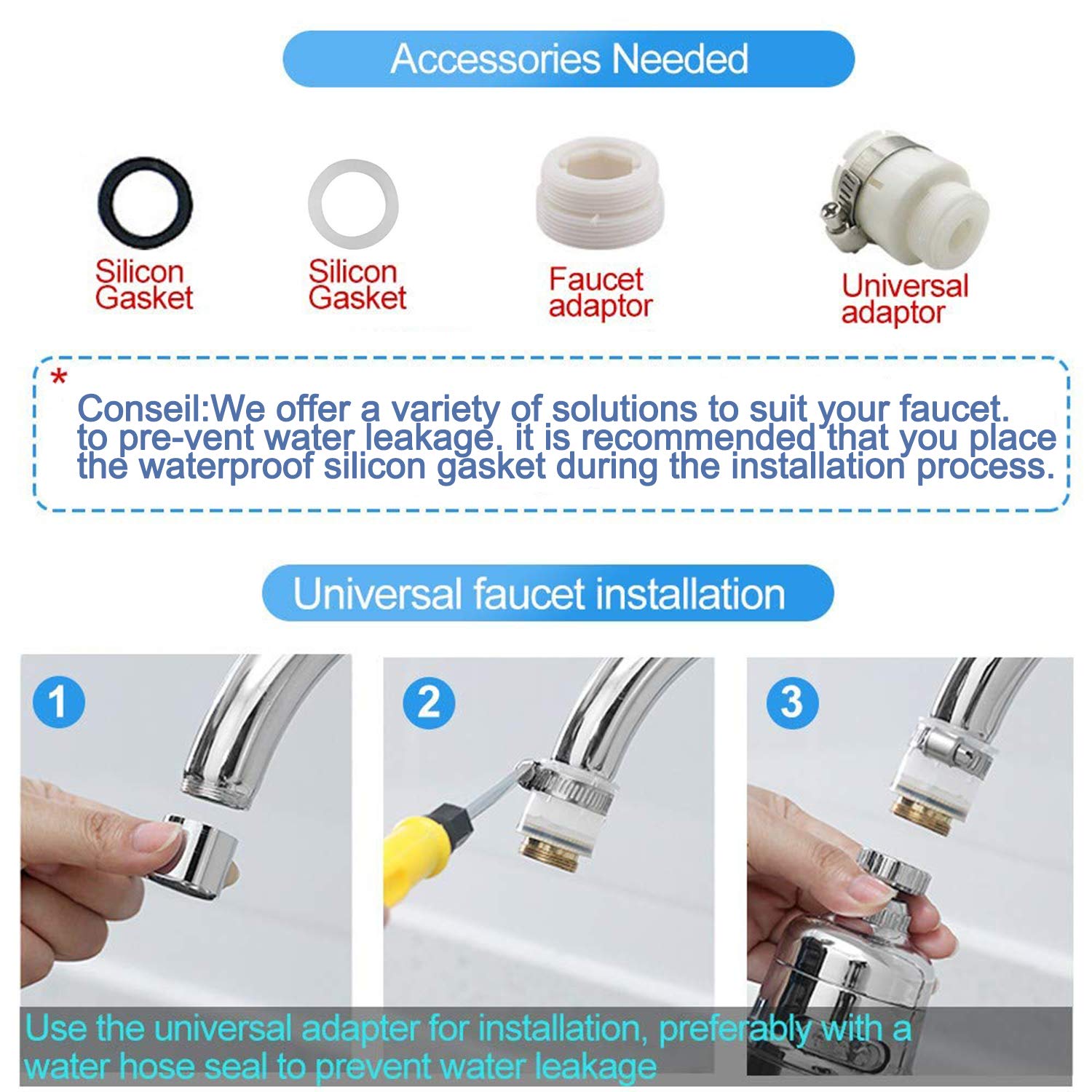 Accessories Needed

Silicon Gasket

Silicon Gasket

Faucet adaptor

Universal adaptor

*
Conseil:We offer a variety of solutions to suit your faucet. to pre-vent water leakage. it is recommended that you place the waterproof silicon gasket during the installation process.

Universal faucet installation

1

2

3

Use the universal adapter for installation, preferably with a water hose seal to prevent water leakage