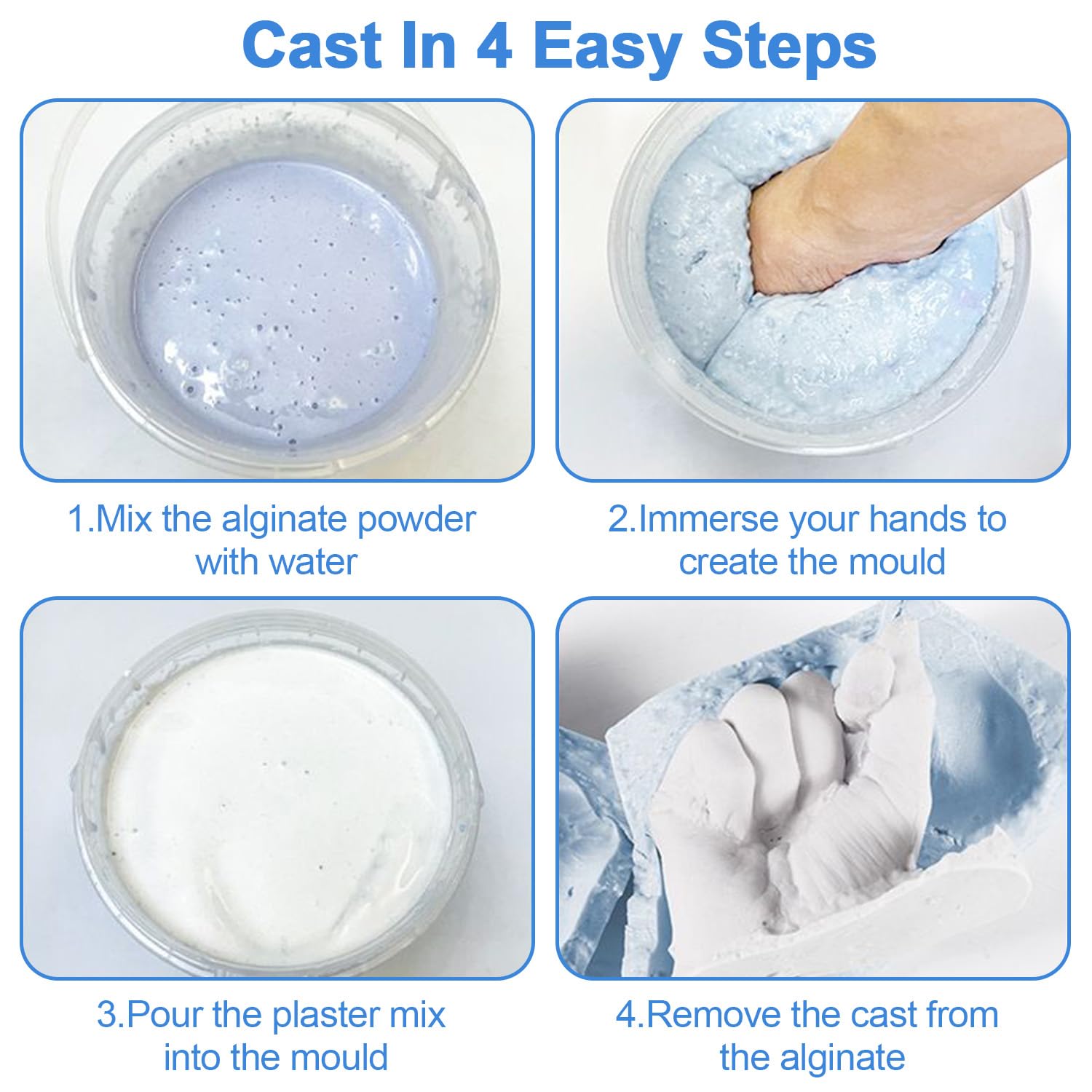 Cast In 4 Easy Steps

1.Mix the alginate powder with water

2.Immerse your hands to create the mould

3.Pour the plaster mix into the mould

4.Remove the cast from the alginate