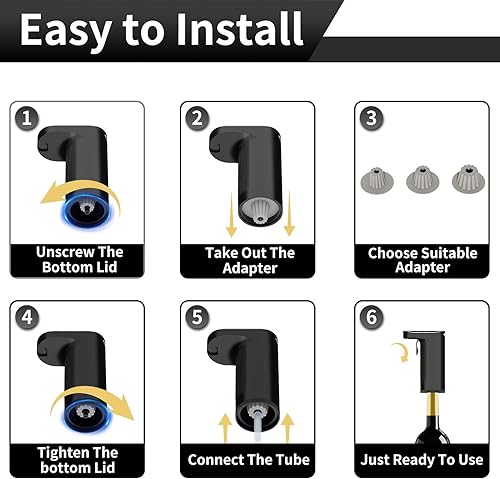 Easy to Install

1
Unscrew The Bottom Lid

2
Take Out The Adapter

3
Choose Suitable Adapter

4
Tighten The bottom Lid

5
Connect The Tube

6
Just Ready To Use