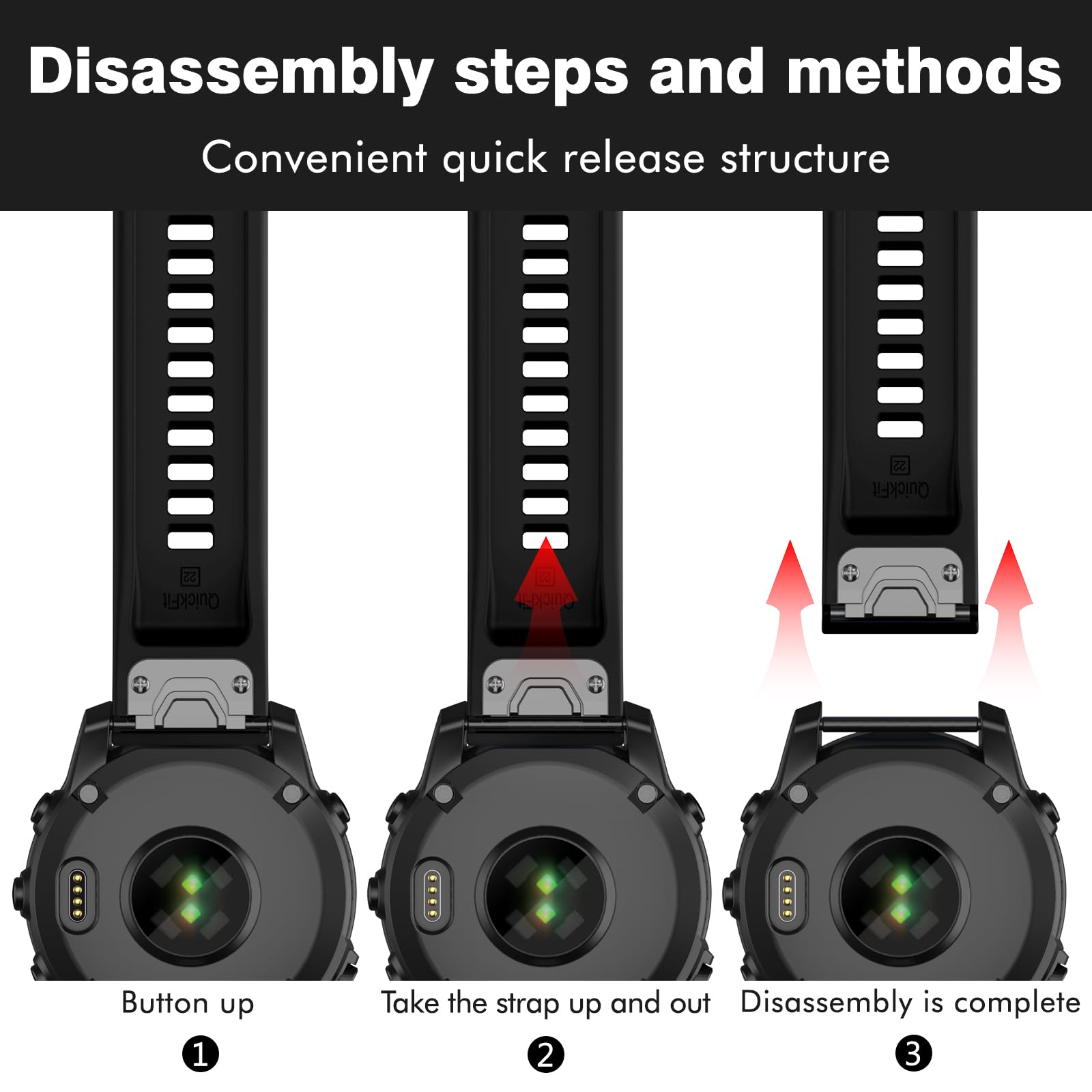 Disassembly steps and methods

Convenient quick release structure

22
QuickFit

22
QuickFit

22
QuickFit

Button up
❶

Take the strap up and out
❷

Disassembly is complete
❸