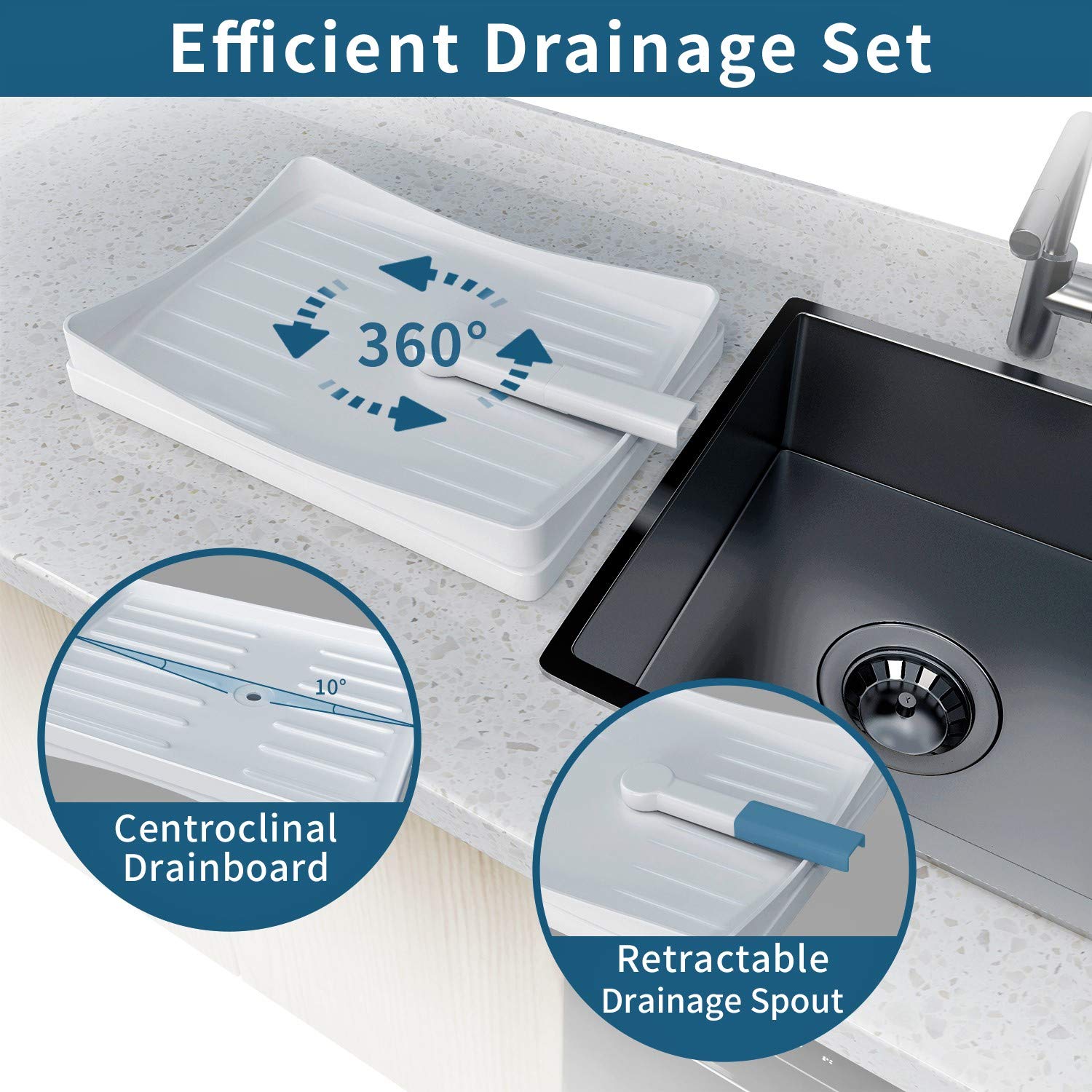 Efficient Drainage Set

360°

10°

Centroclinal Drainboard

Retractable Drainage Spout