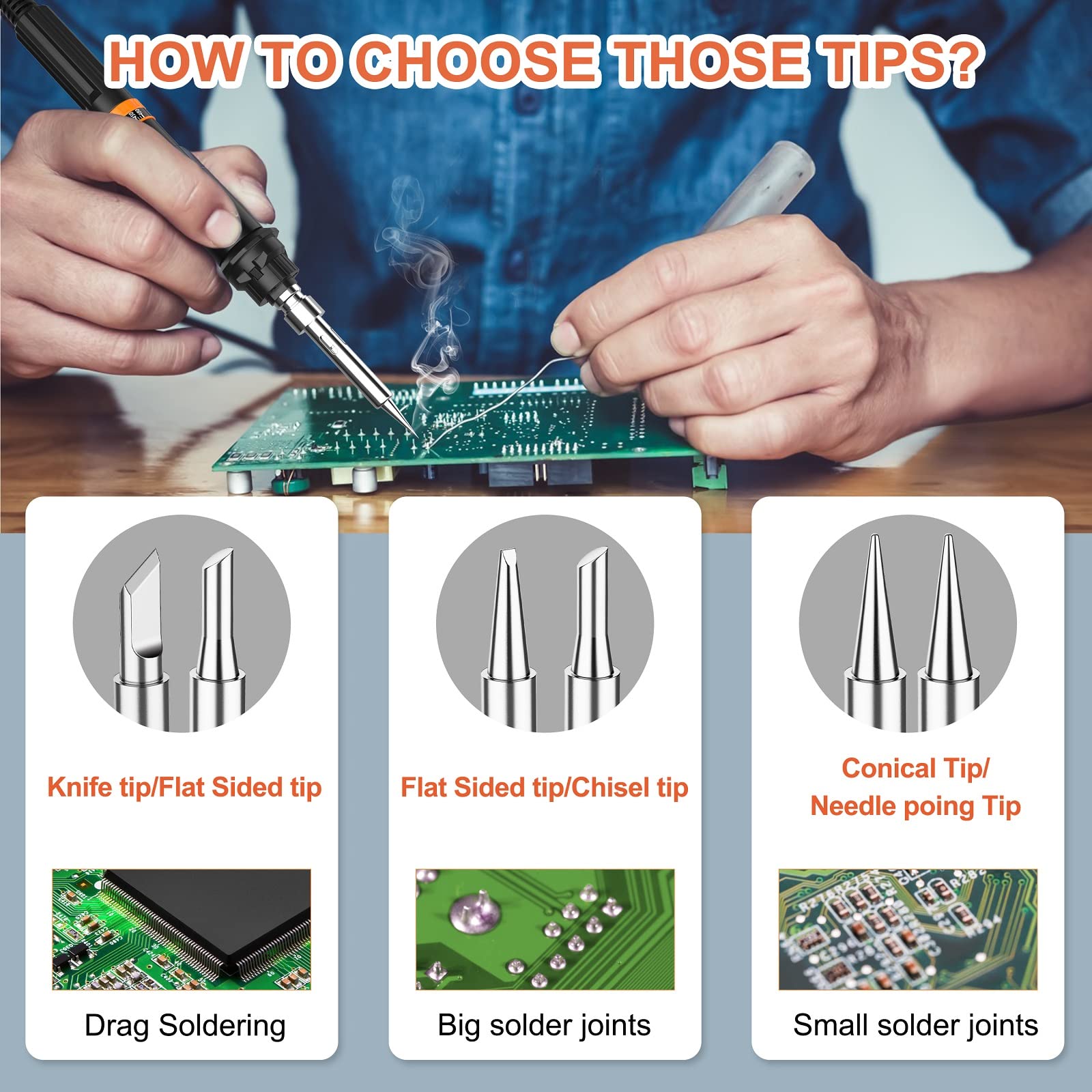 HOW TO CHOOSE THOSE TIPS?

Knife tip/Flat Sided tip

Drag Soldering

Flat Sided tip/Chisel tip

Big solder joints

Conical Tip/
Needle poing Tip

Small solder joints