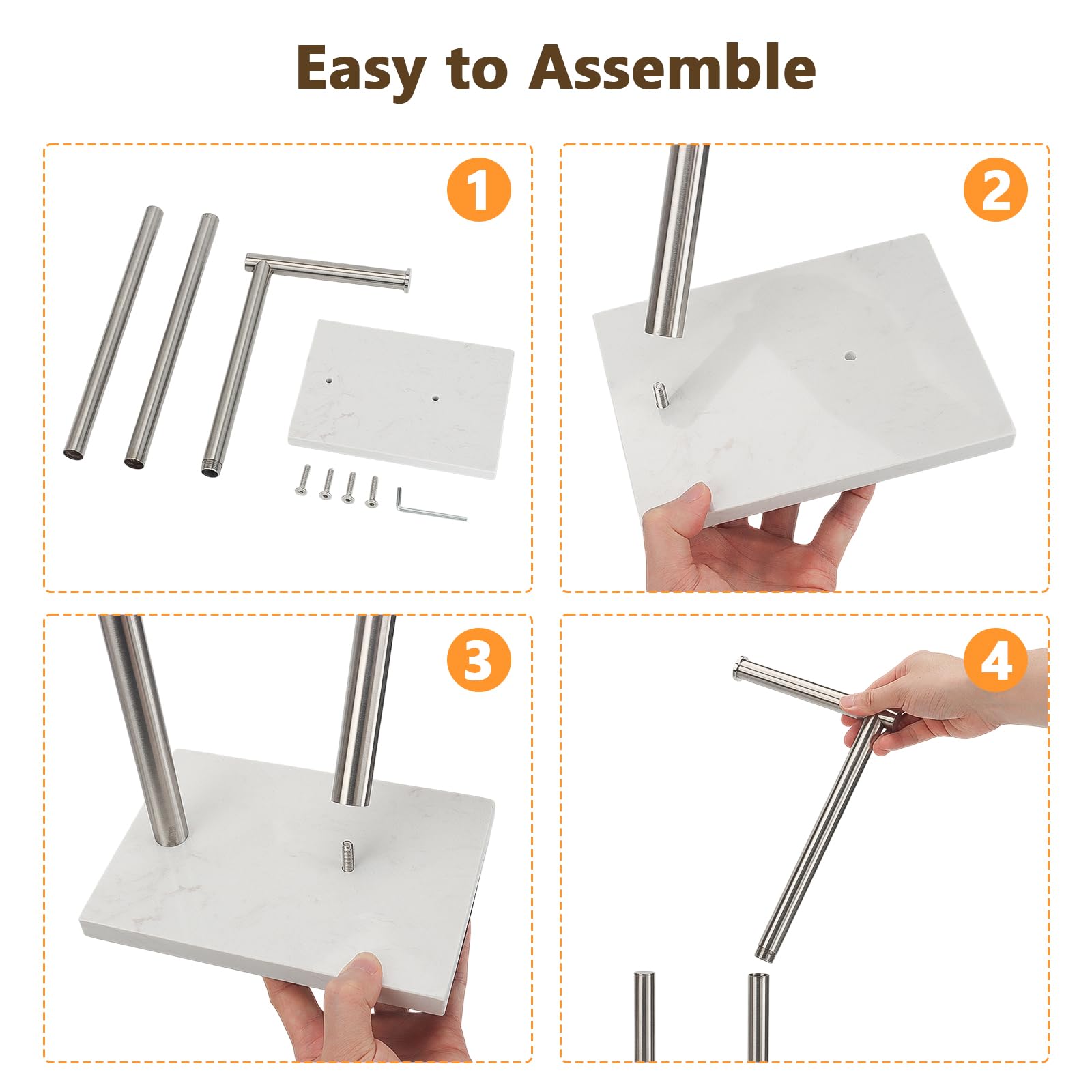 Easy to Assemble

1

2

3

4