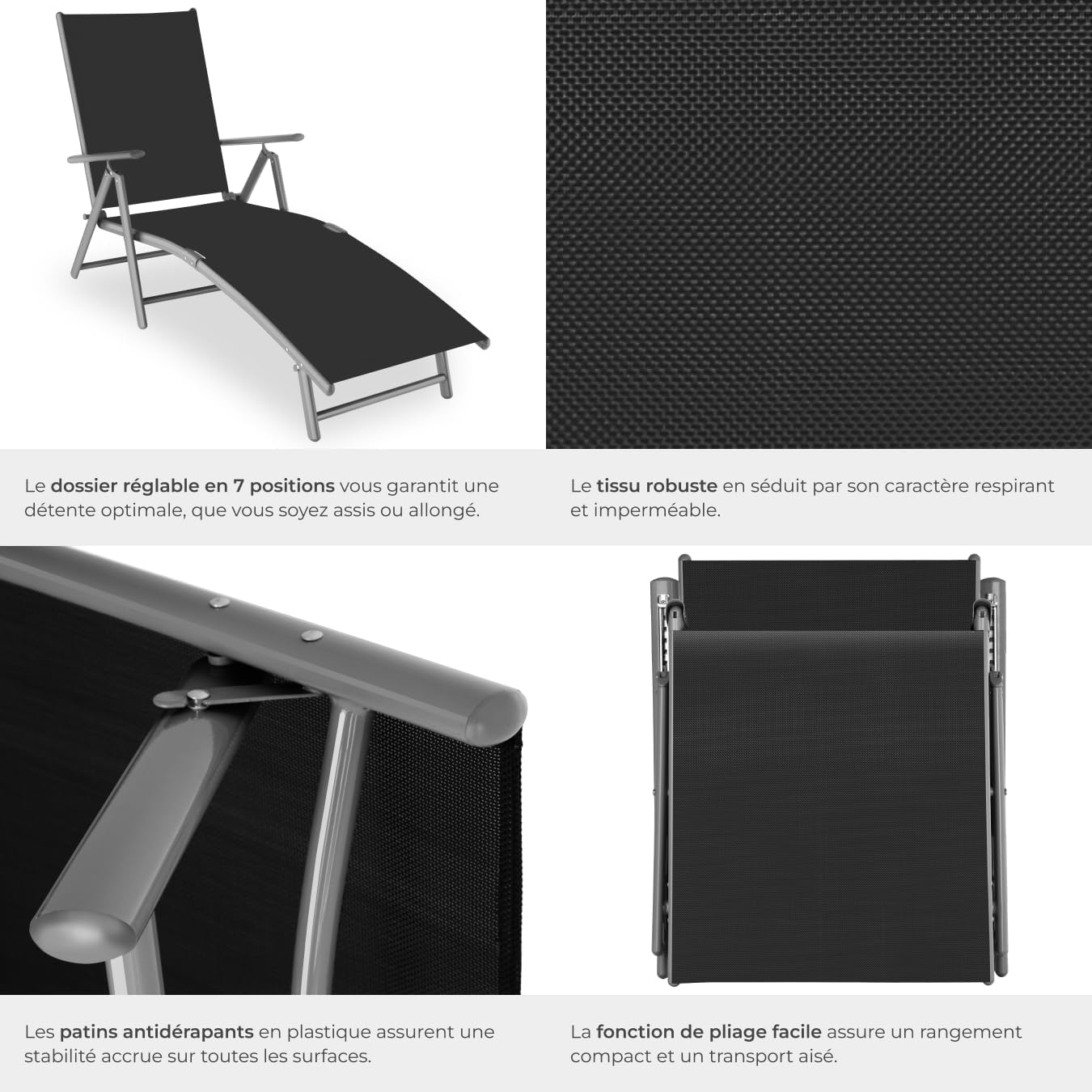 Le dossier réglable en 7 positions vous garantit une détente optimale, que vous soyez assis ou allongé.

Le tissu robuste en séduit par son caractère respirant et imperméable.

Les patins antidérapants en plastique assurent une stabilité accrue sur toutes les surfaces.

La fonction de pliage facile assure un rangement compact et un transport aisé.