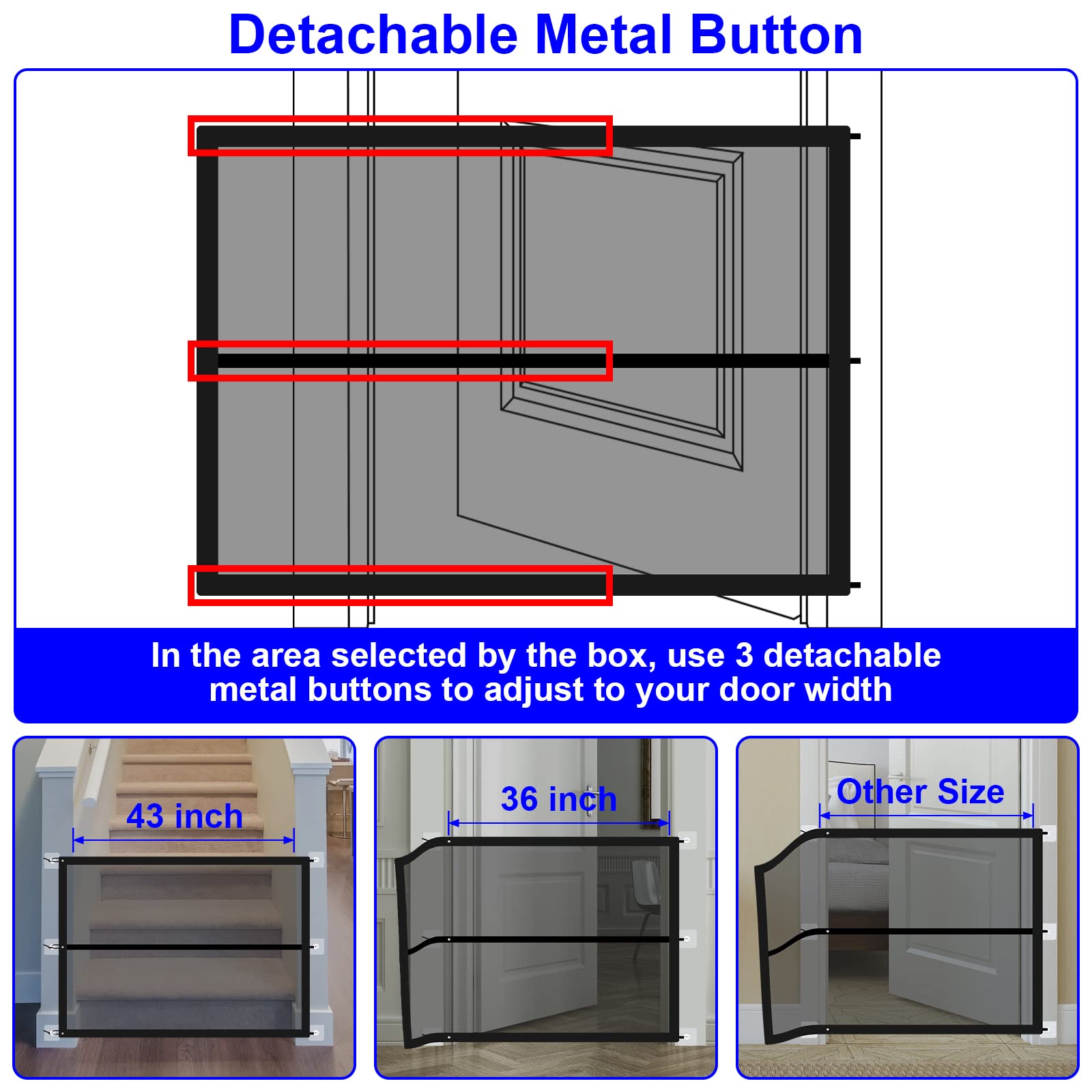 Detachable Metal Button

In the area selected by the box, use 3 detachable metal buttons to adjust to your door width

43 inch

36 inch

Other Size