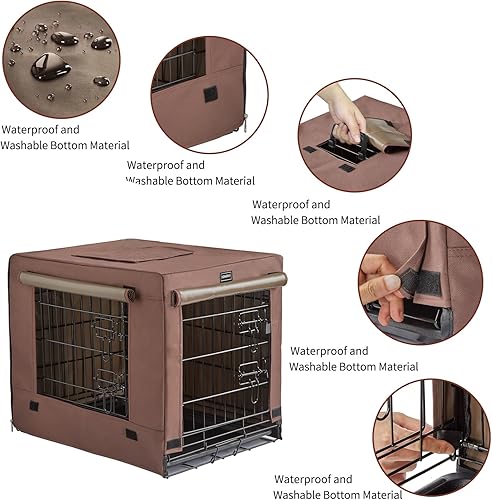 Waterproof and
Washable Bottom Material

Waterproof and
Washable Bottom Material

Waterproof and
Washable Bottom Material

Waterproof and
Washable Bottom Material

Waterproof and
Washable Bottom Material